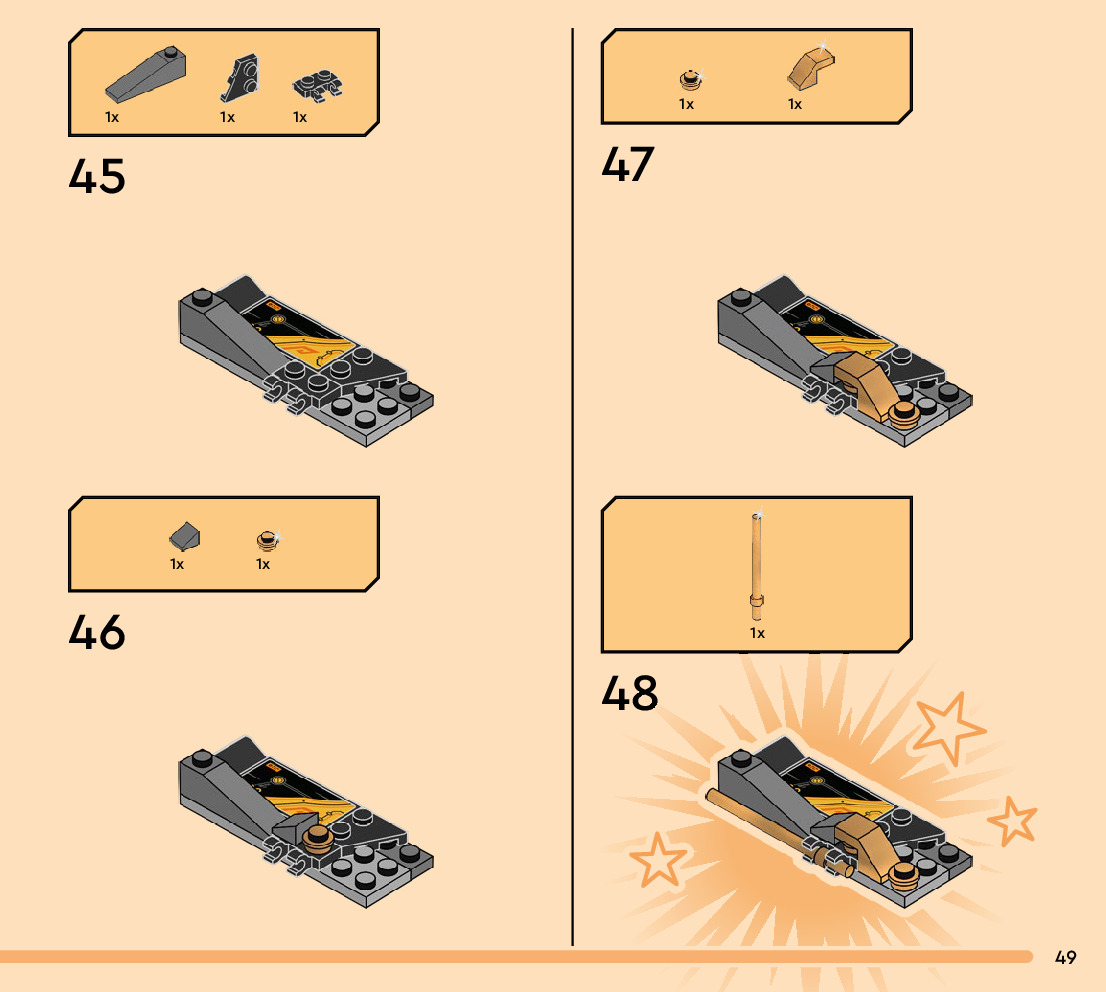 1x 1x 1x

45

1x 1x

46

1x 1x

47

1x

48

49