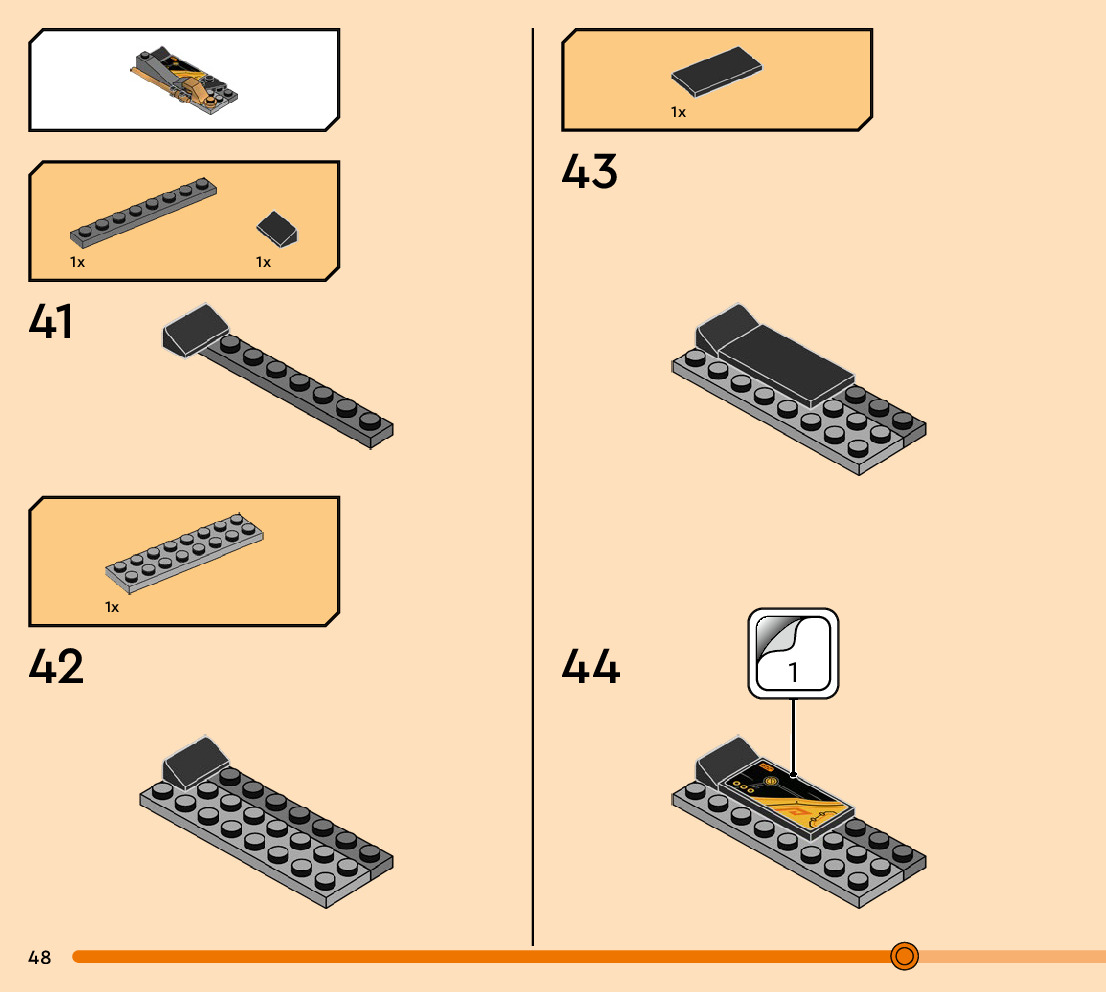 1x 1x

41

1x

42

1x

43

44

1

48