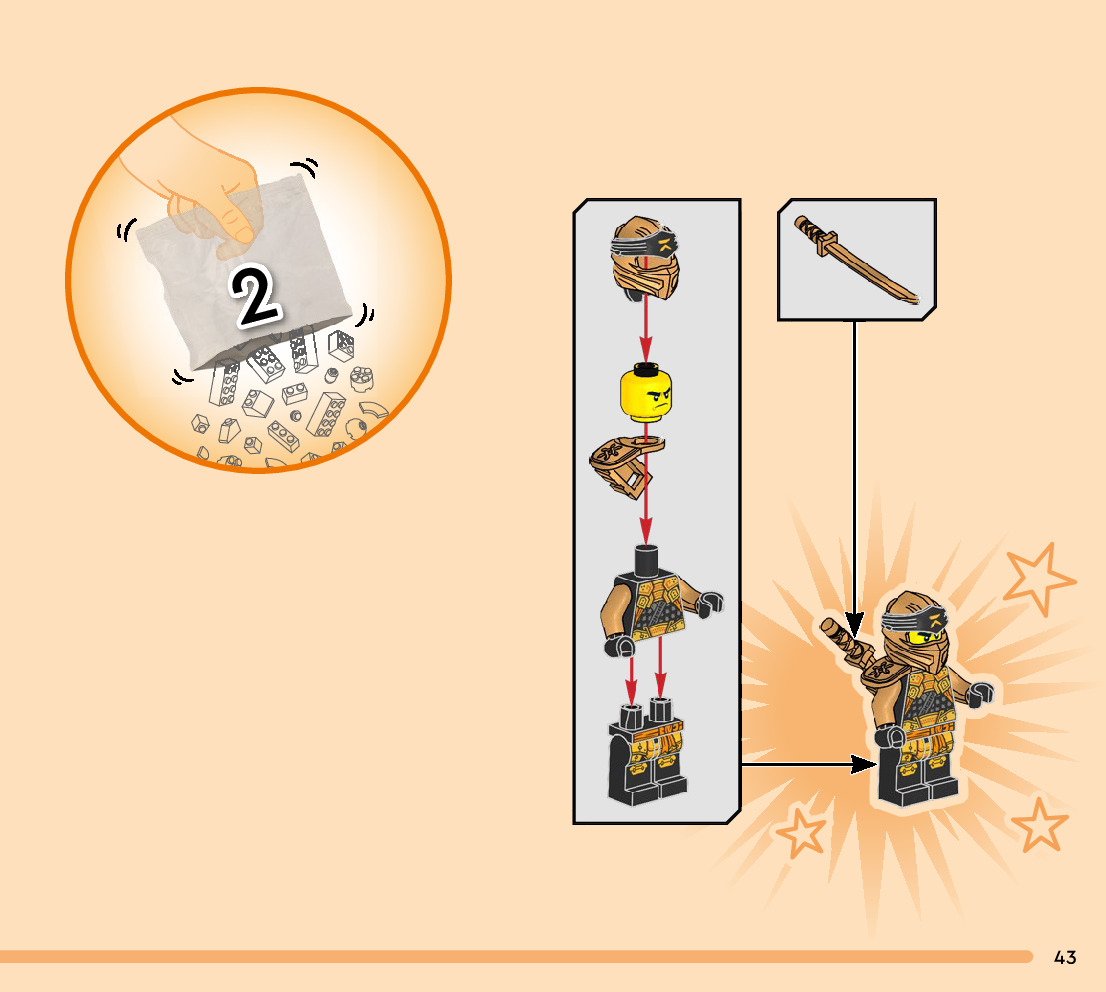 2

43