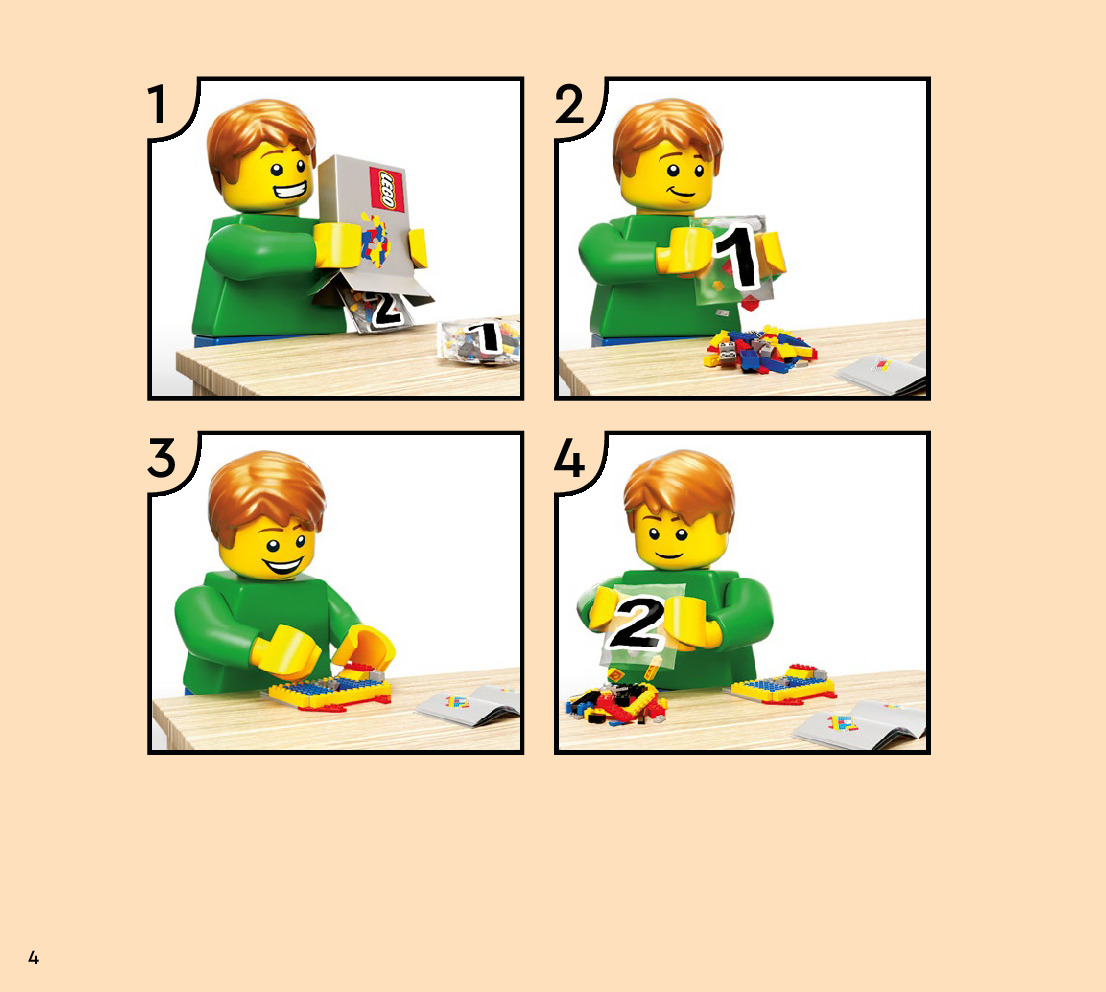 1

LEGO

2

1

2

1

3

4

2

4