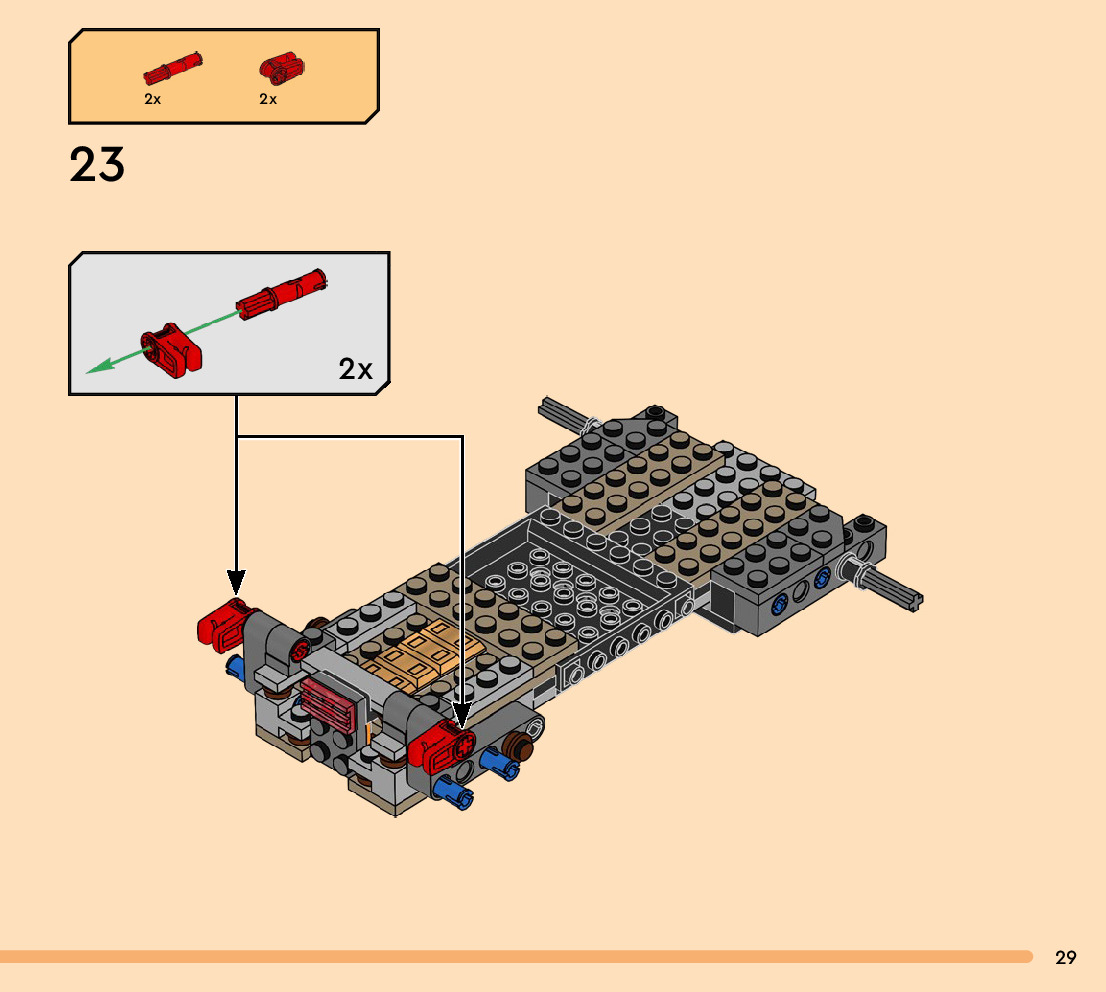 2x 2x

23

2x

29