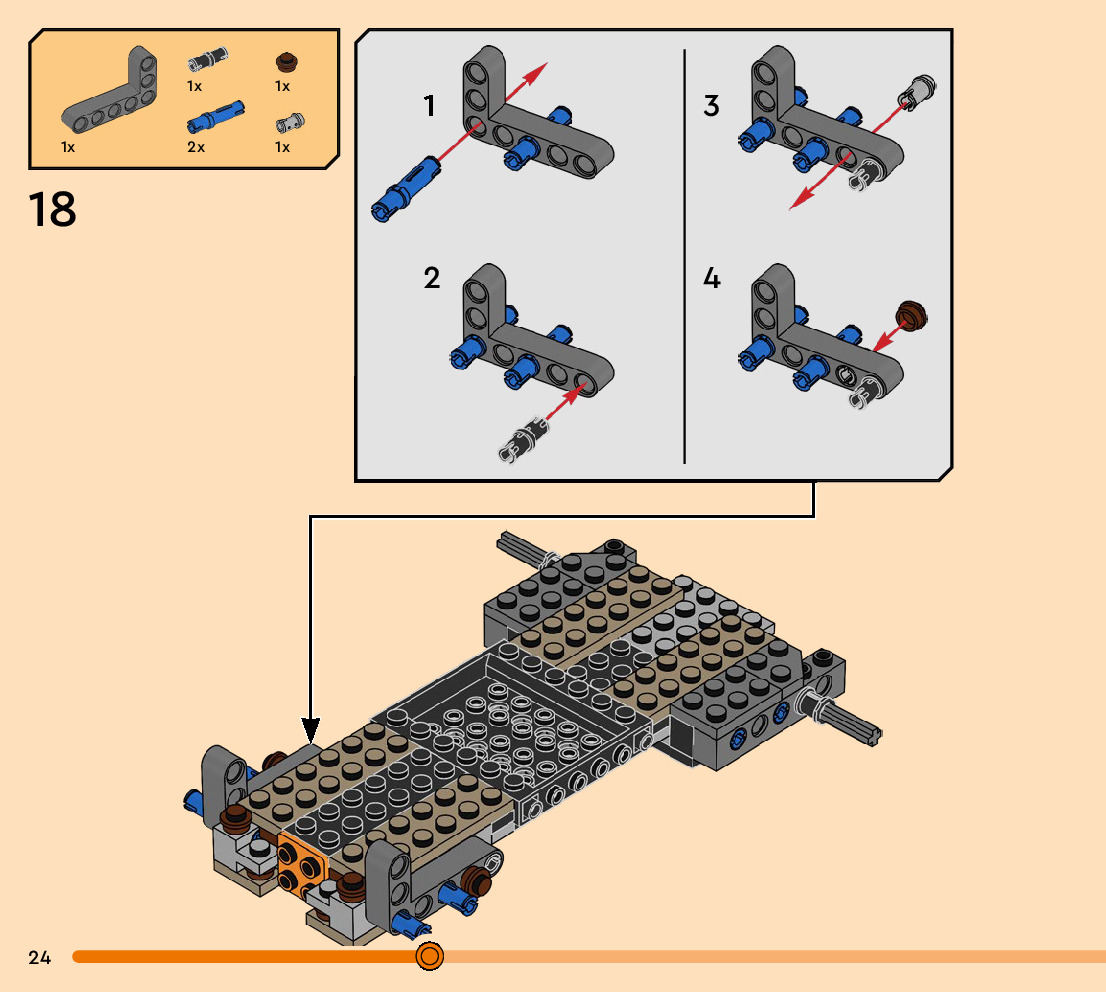 1x
1x
1x
2x
1x

18

1
2
3
4

24