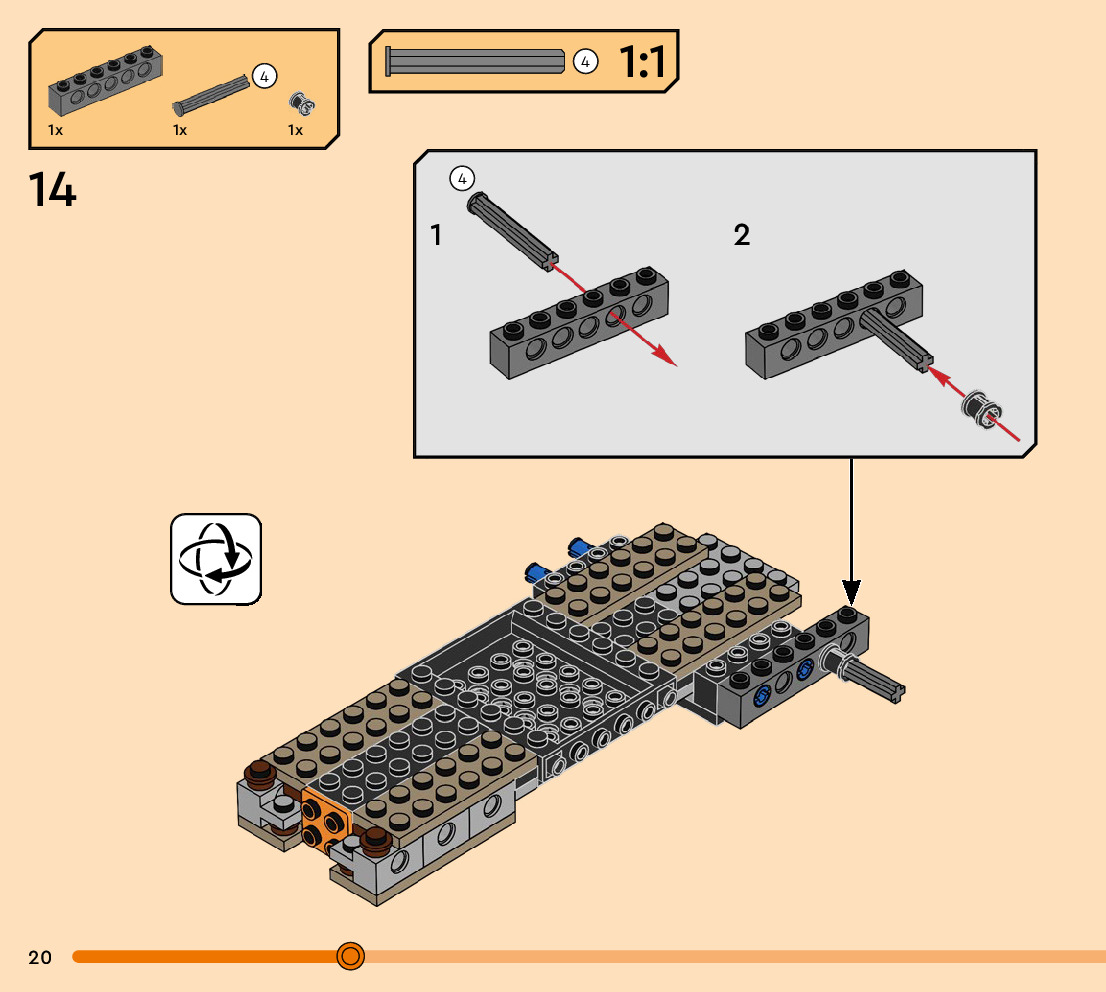 4
1x
1x
1x

4
1:1

14

4
1
2

20