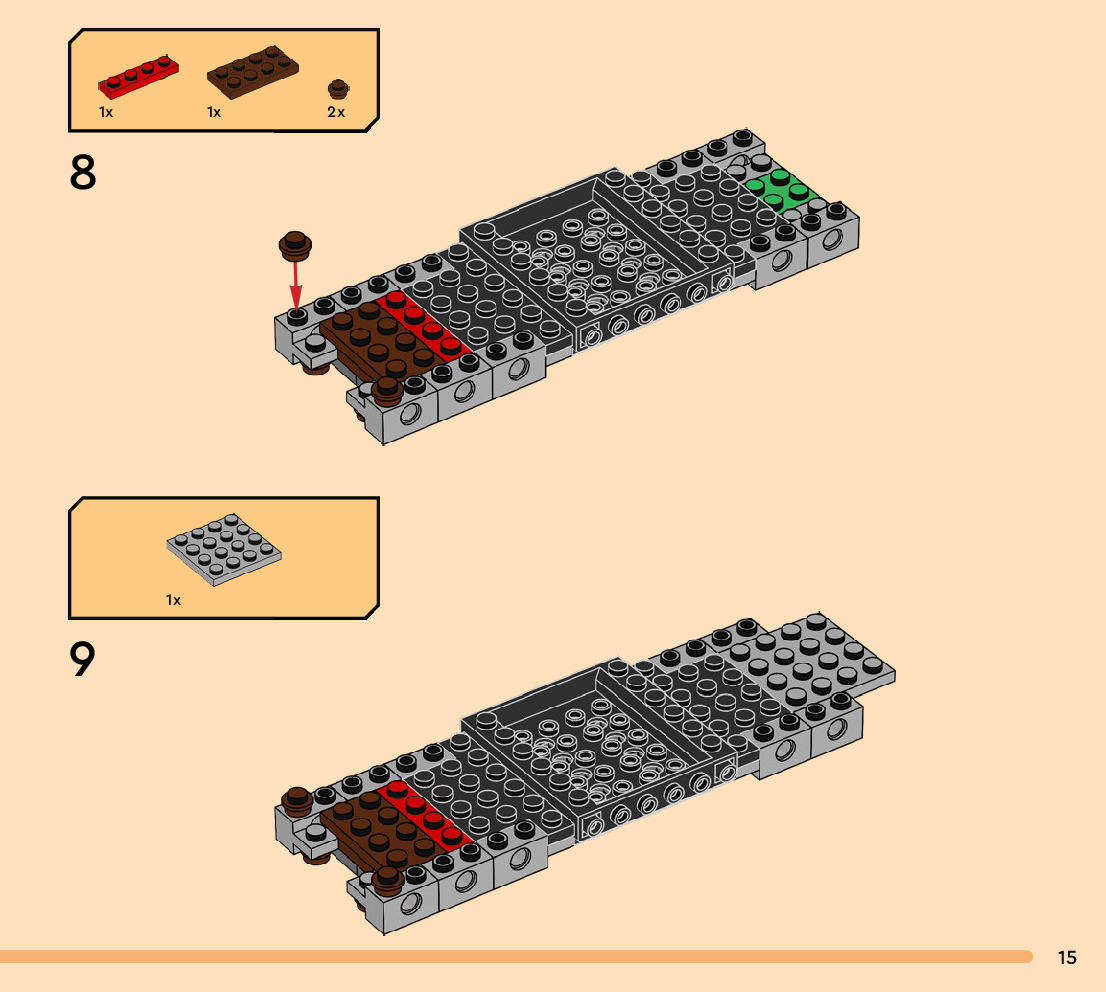 1x 1x 2x

8

1x

9

15