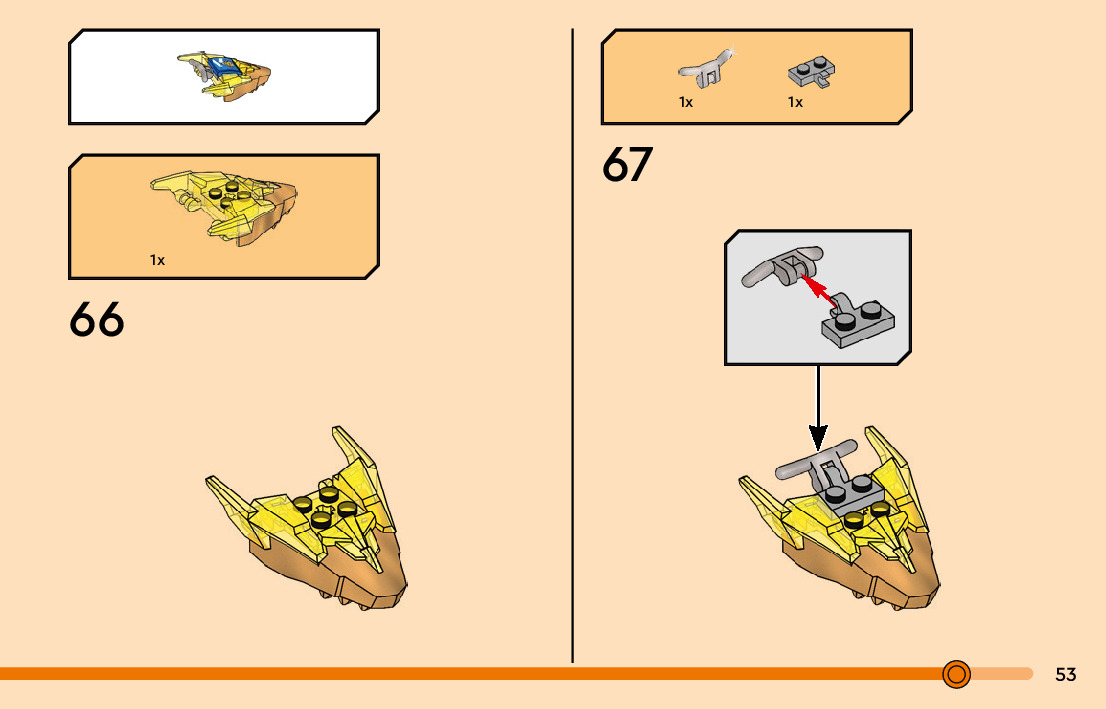 1x

66

1x

1x

67

53