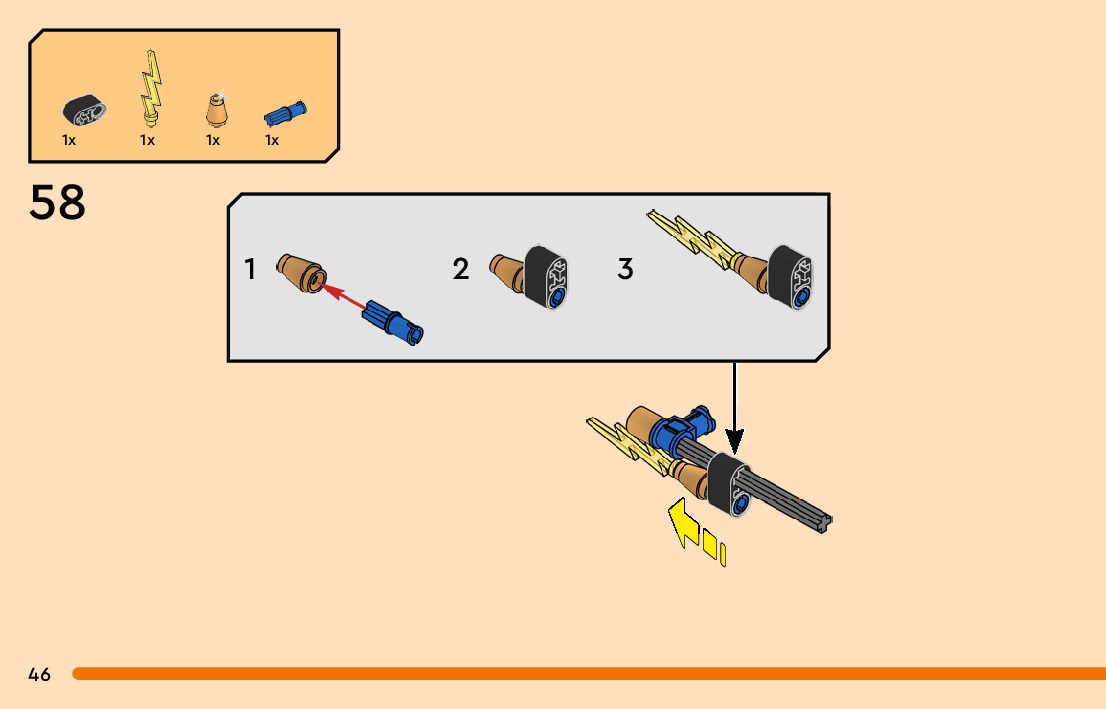 1x 1x 1x 1x

58

1

2

3

46