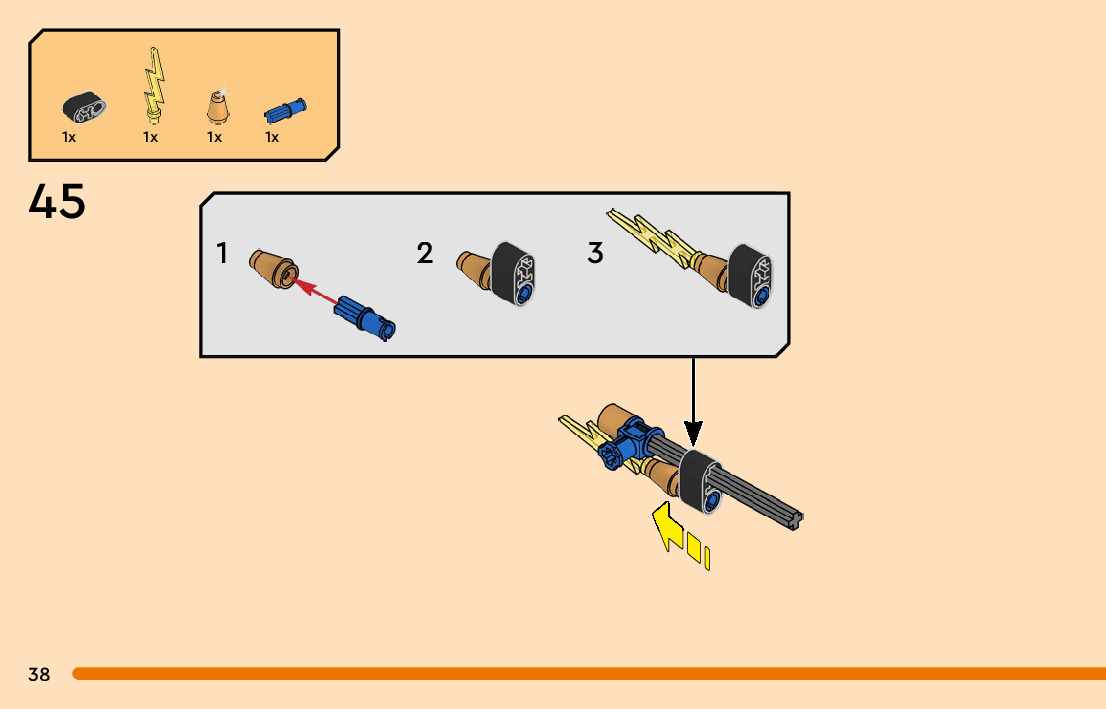 1x 1x 1x 1x

45

1

2

3

38