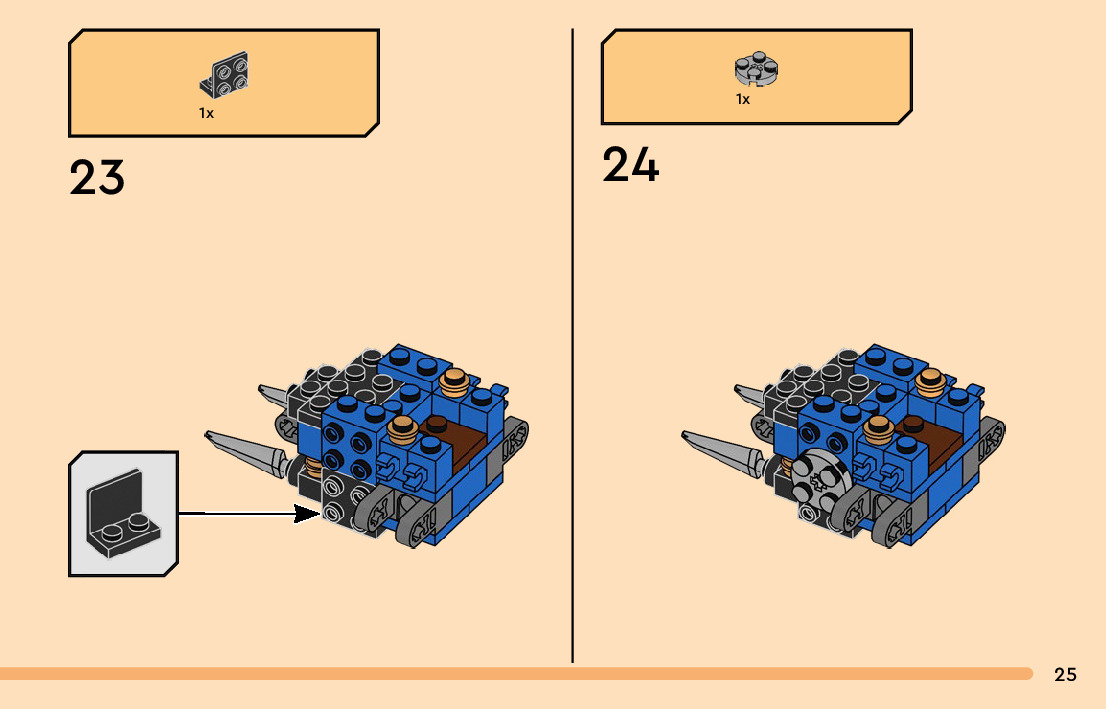 1x

23

1x

24

25