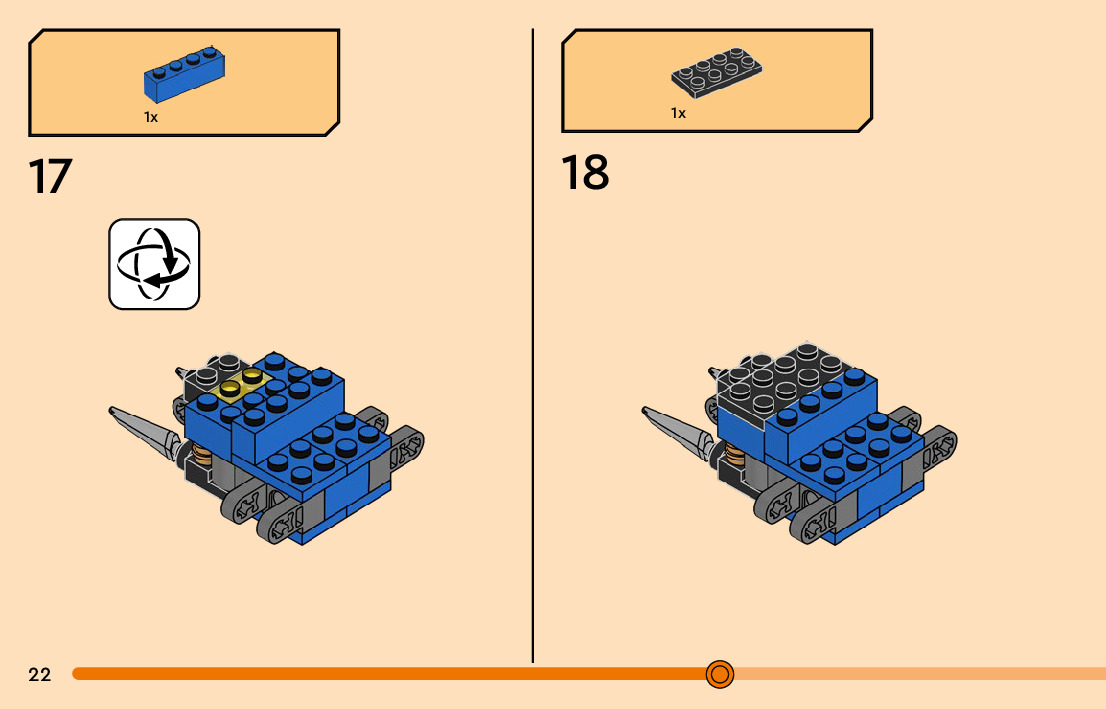 1x

17

1x

18

22