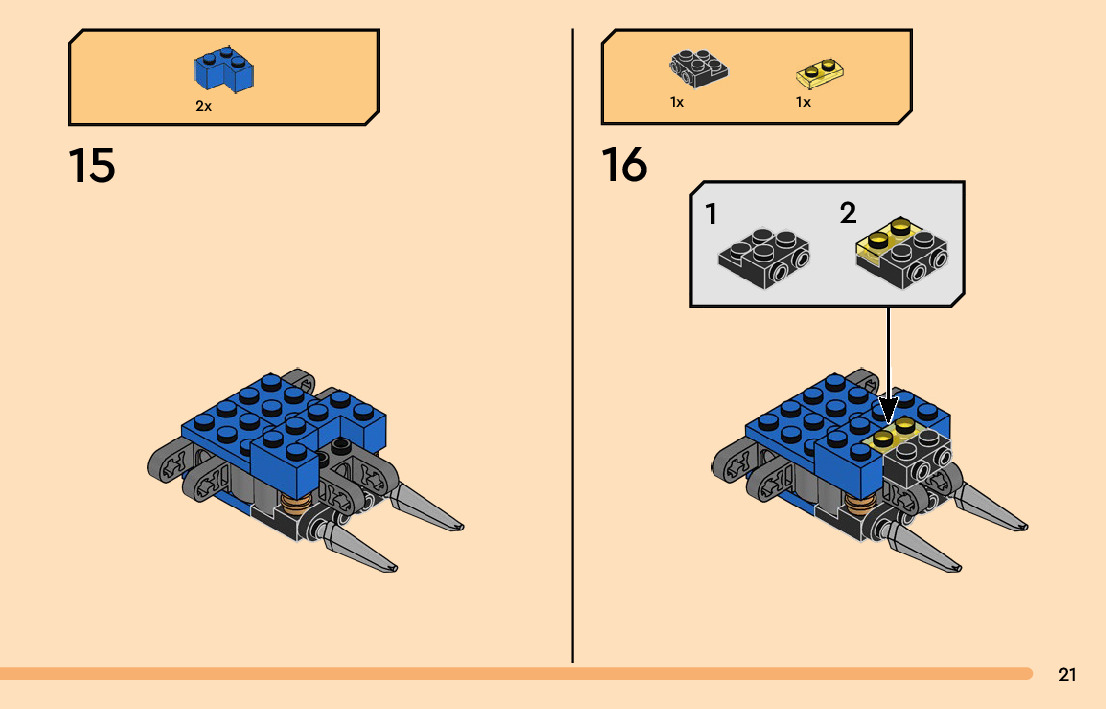 2x

15

1x

1x

16

1

2

21