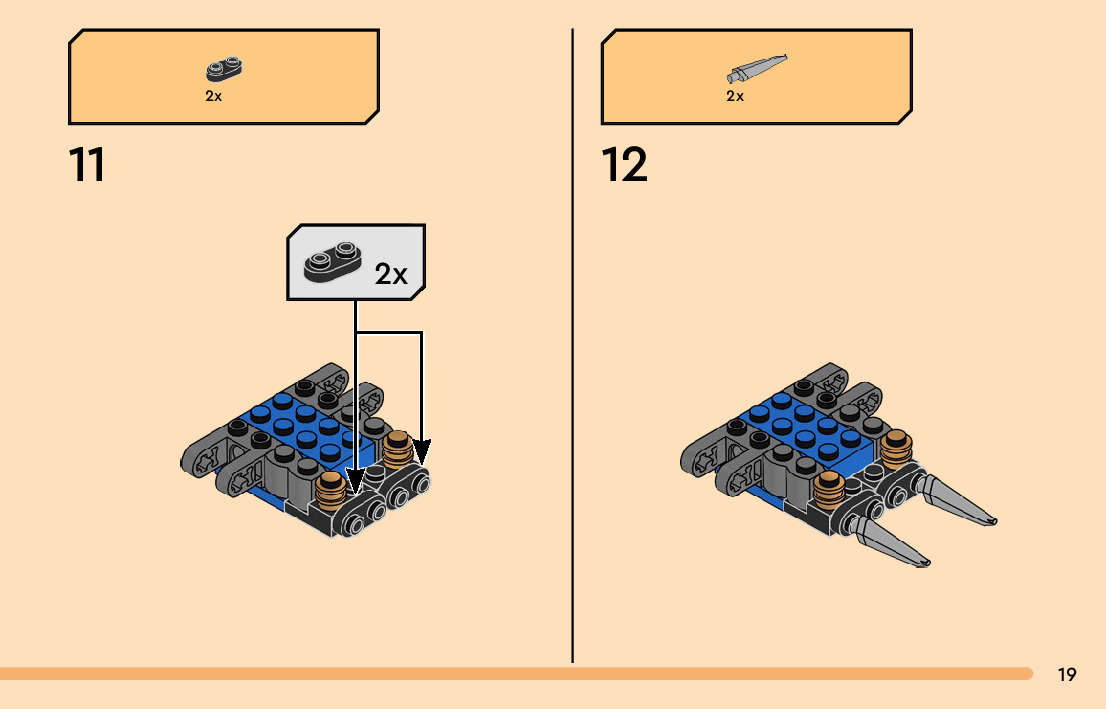 2x

11

2x

2x

12

19