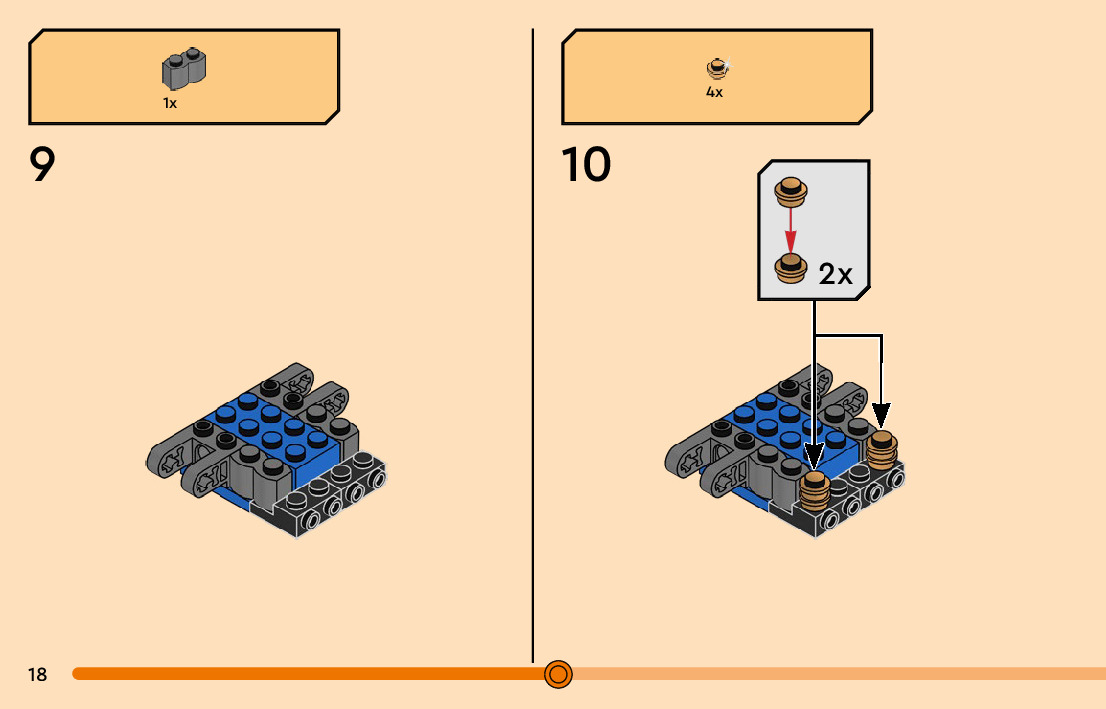 1x

9

4x

10

2x

18