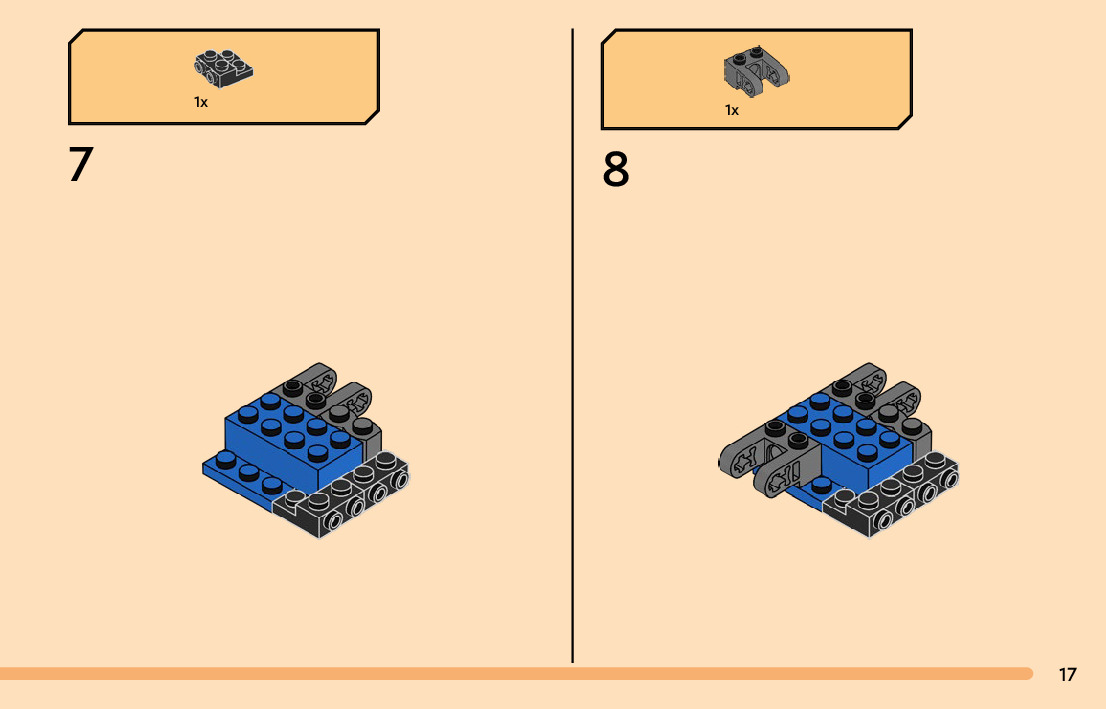 1x

7

1x

8

17