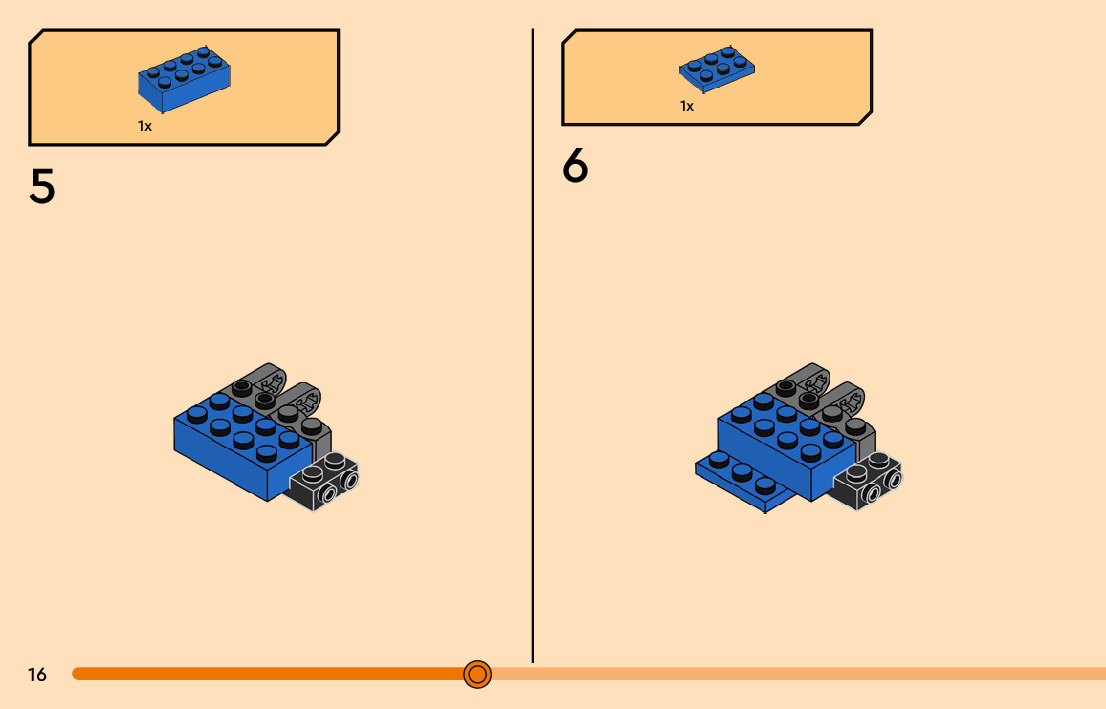 1x

5

1x

6

16