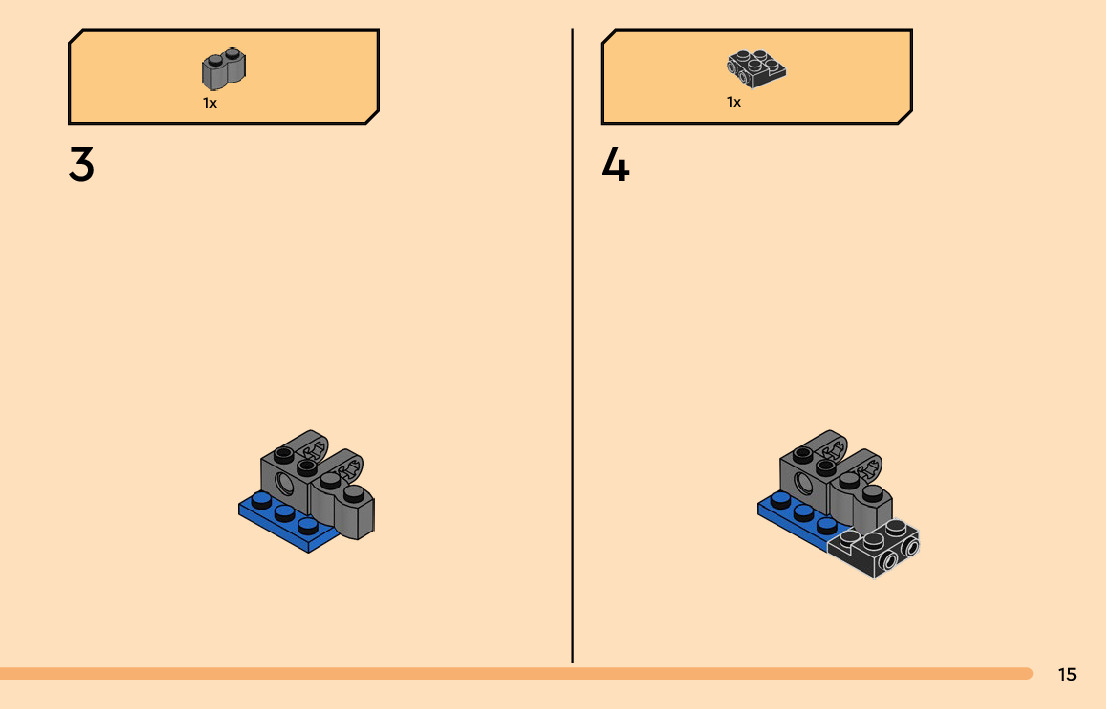 1x

3

1x

4

15