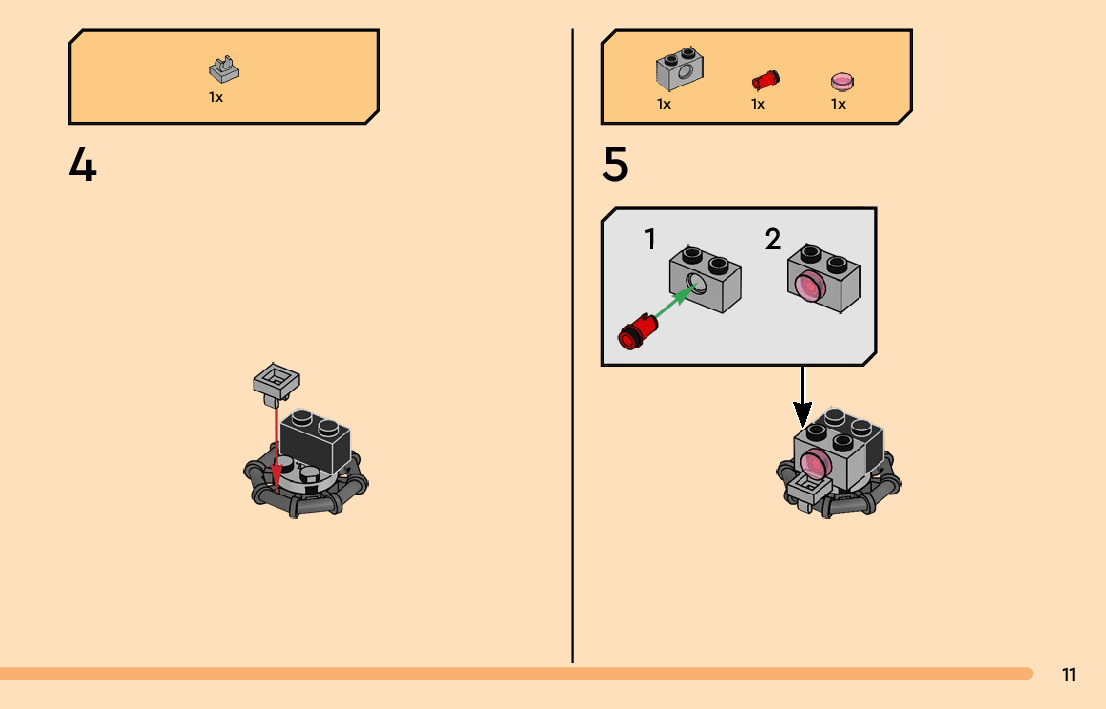 1x

4

1x 1x 1x

5

1

2

11