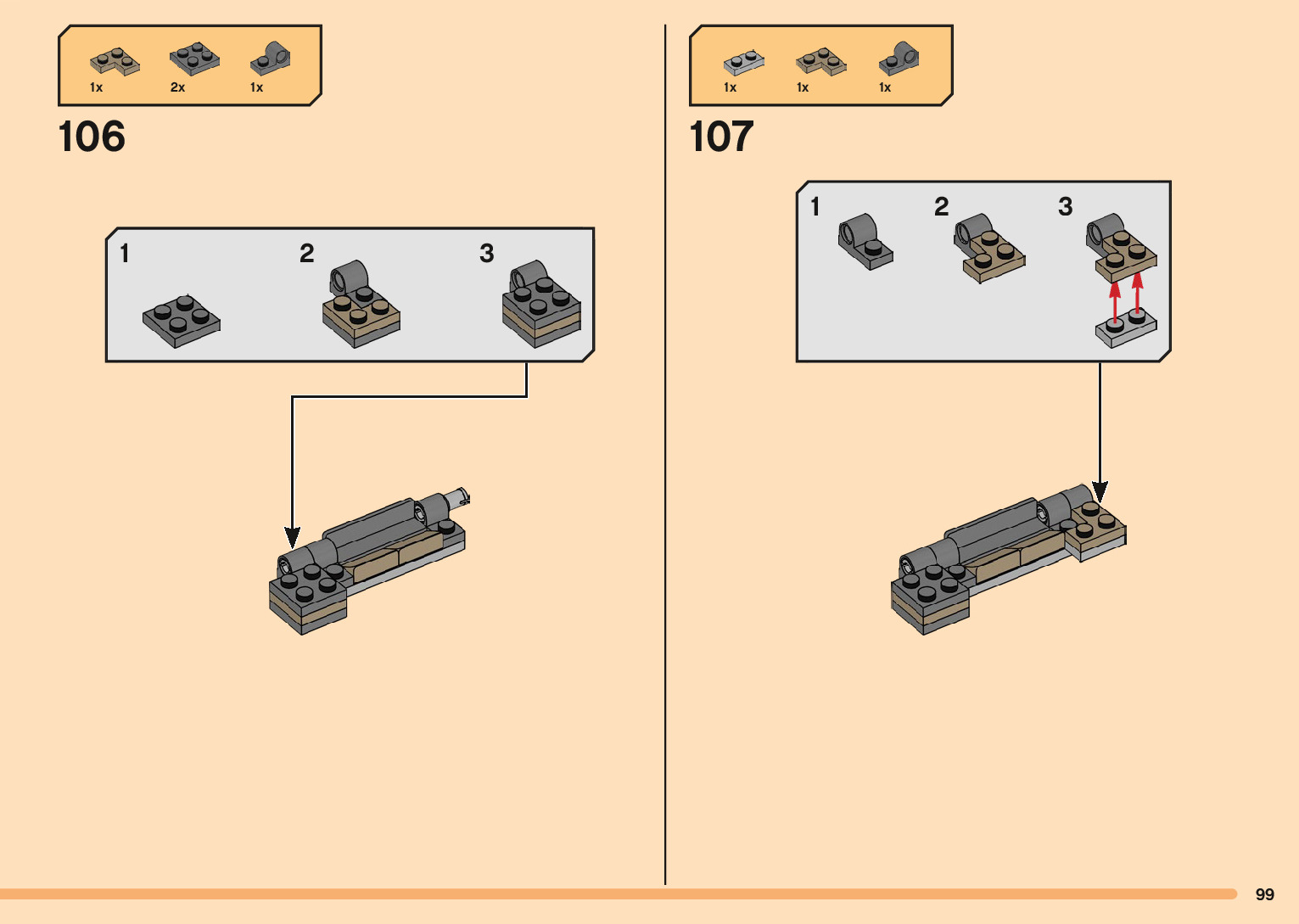 1x 2x 1x

106

1 2 3

1x 1x 1x

107

1 2 3

99