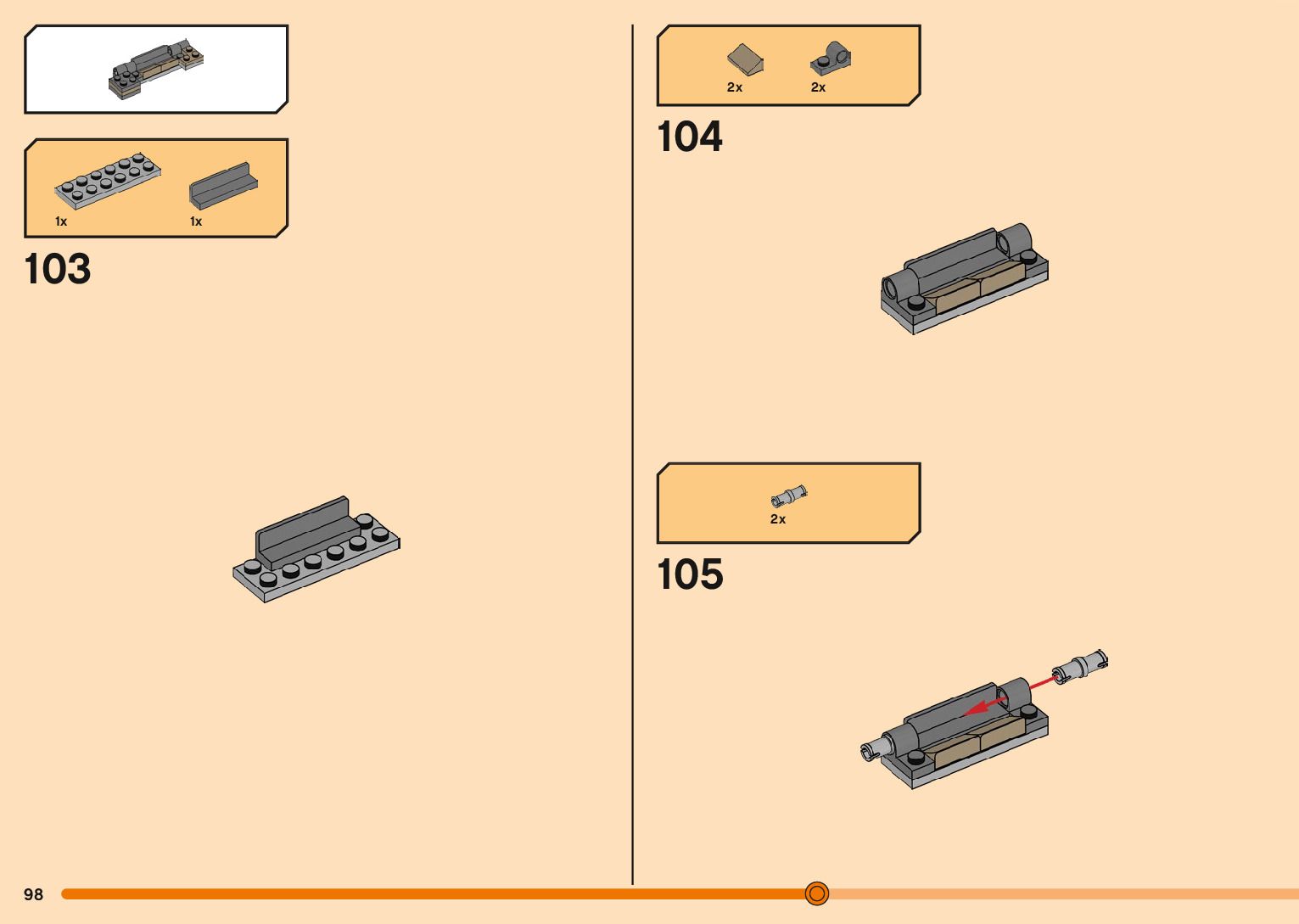 1x 1x

103

2x 2x

104

2x

105

98