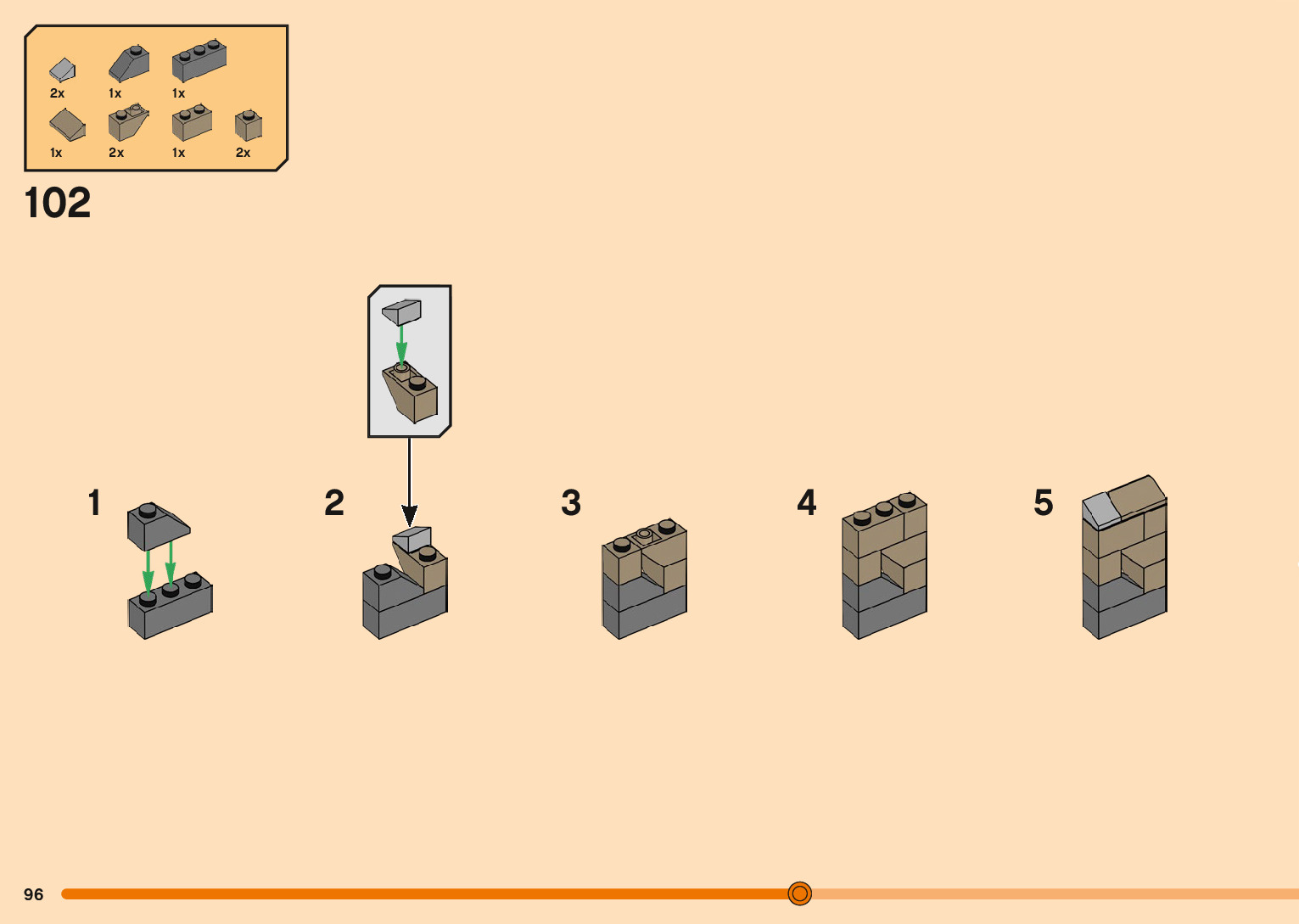 2x 1x 1x
1x 2x 1x 2x

102

1

2

3

4

5

96