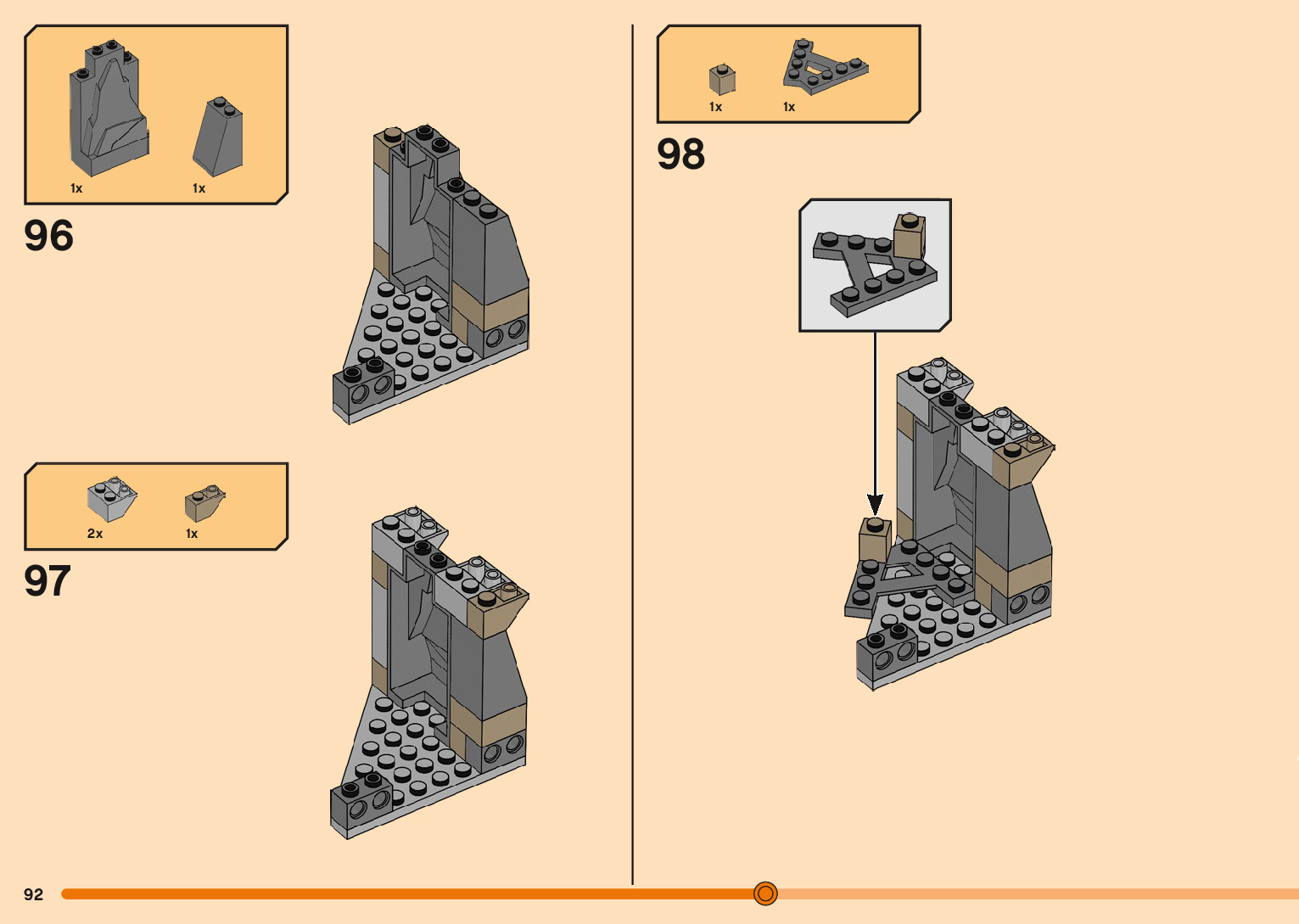 1x 1x

96

2x 1x

97

1x 1x

98

92