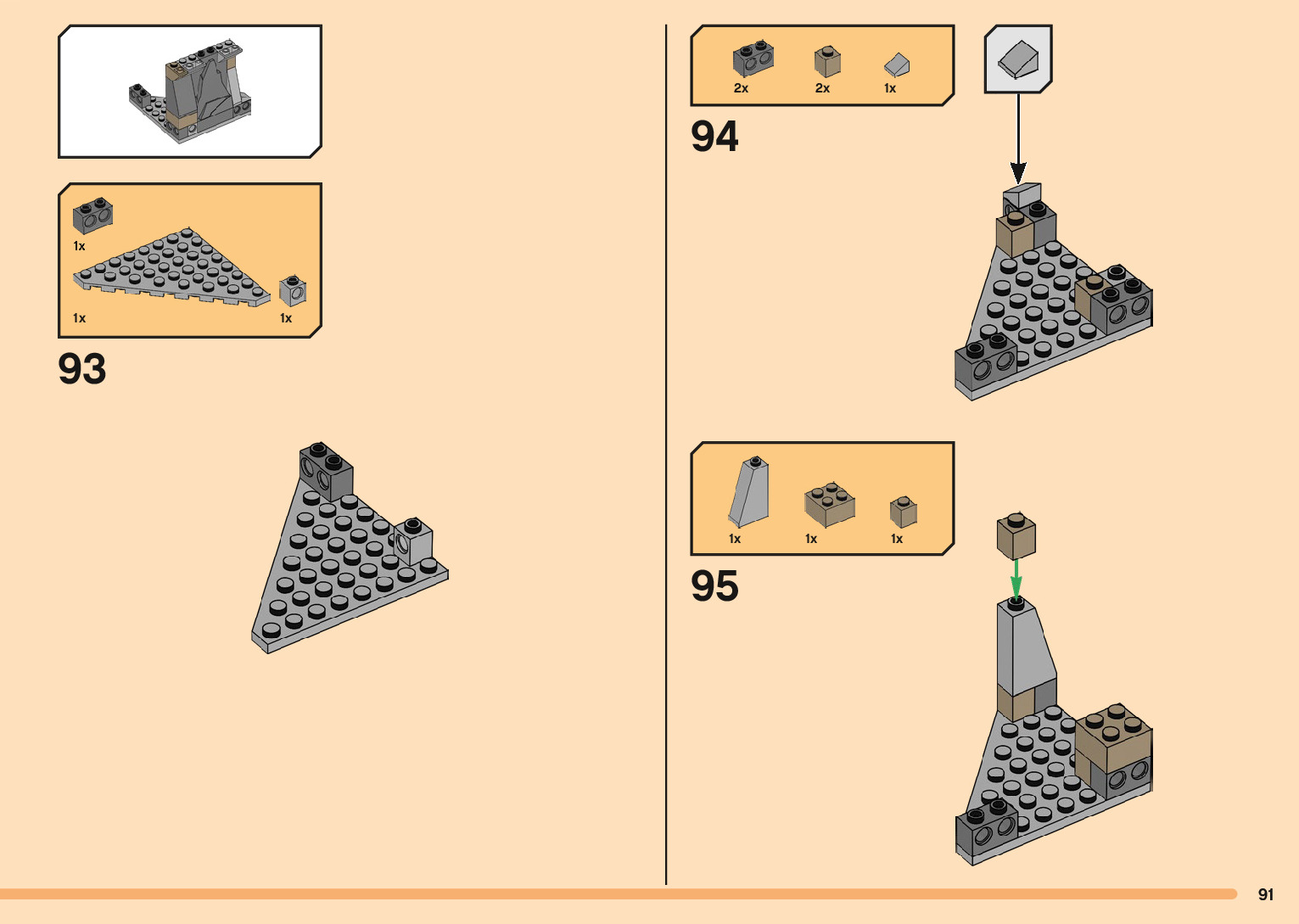 1x

1x

1x

93

2x

2x

1x

94

1x

1x

1x

95

91