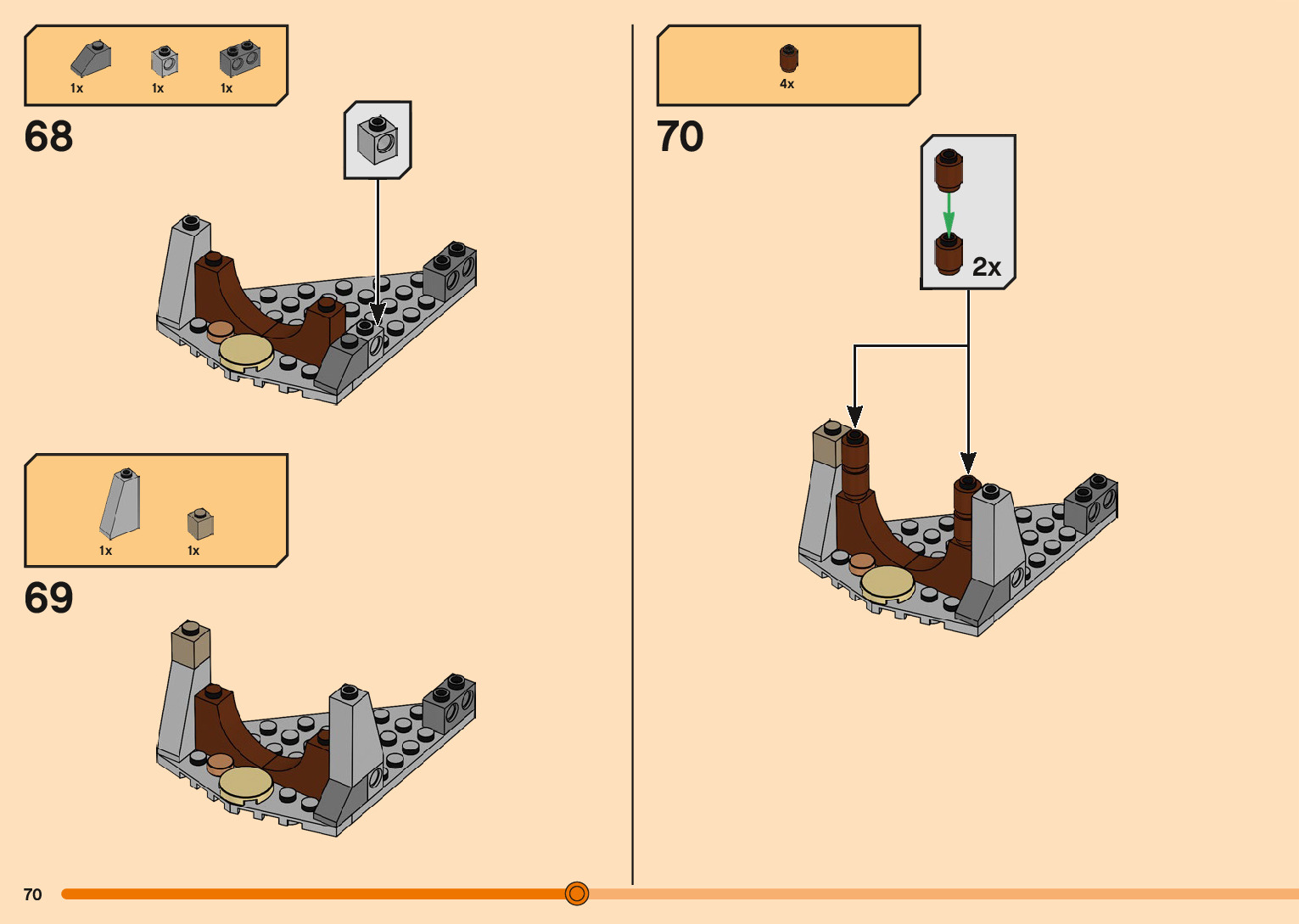 1x 1x 1x

68

1x 1x

69

4x

70

2x

70