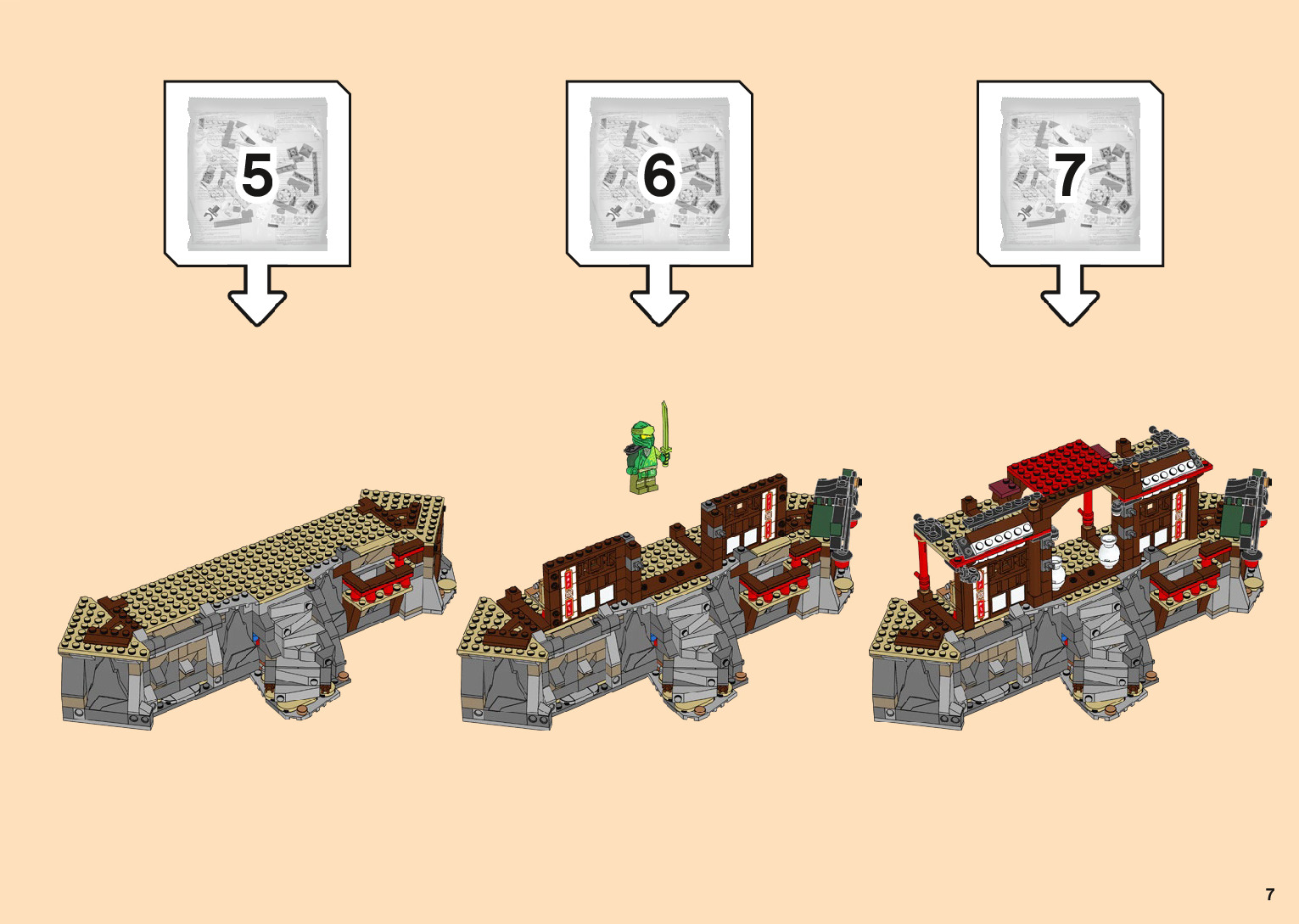 5

6

7

7