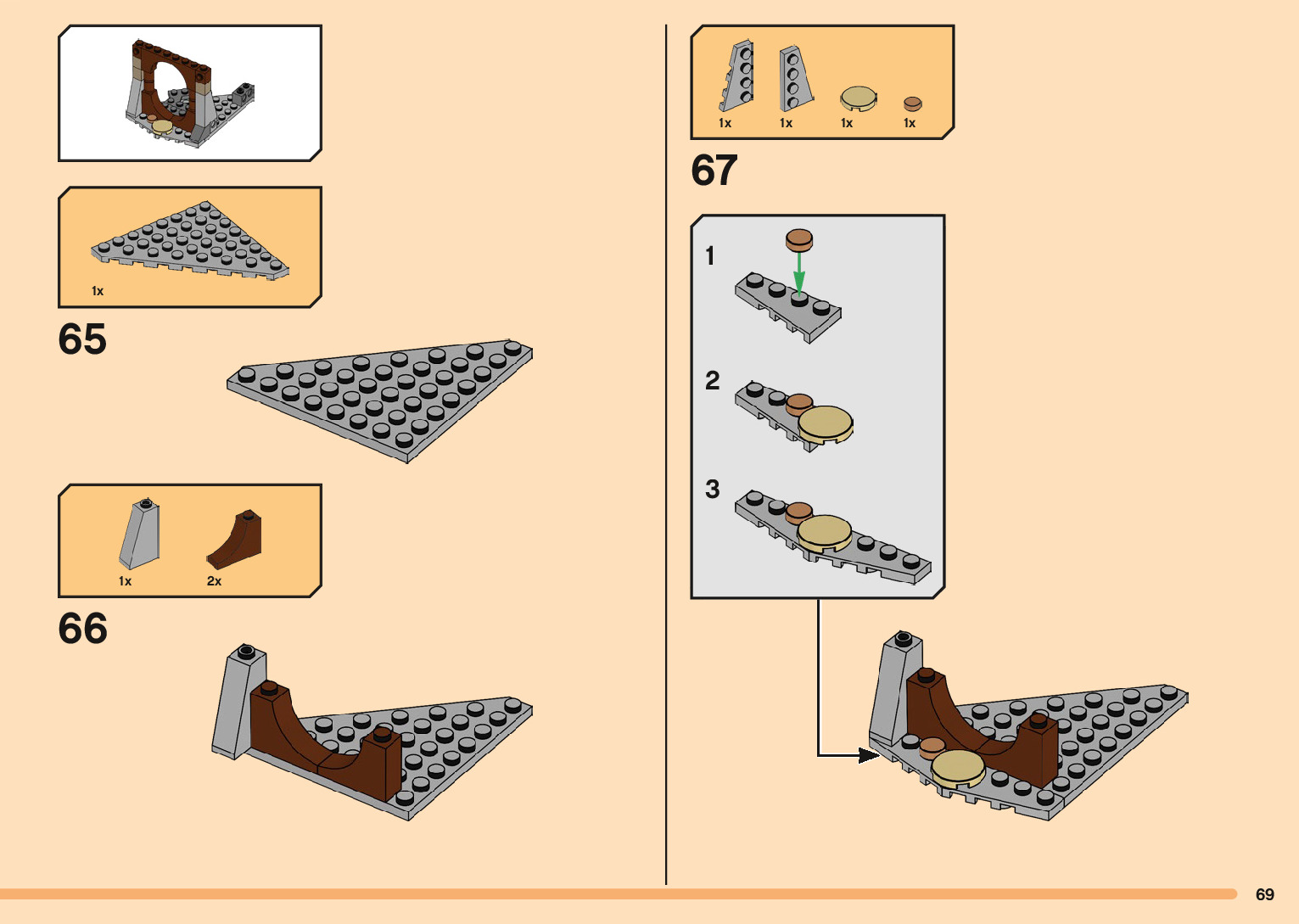 1x

65

1x 2x

66

1x 1x 1x 1x

67

1

2

3

69