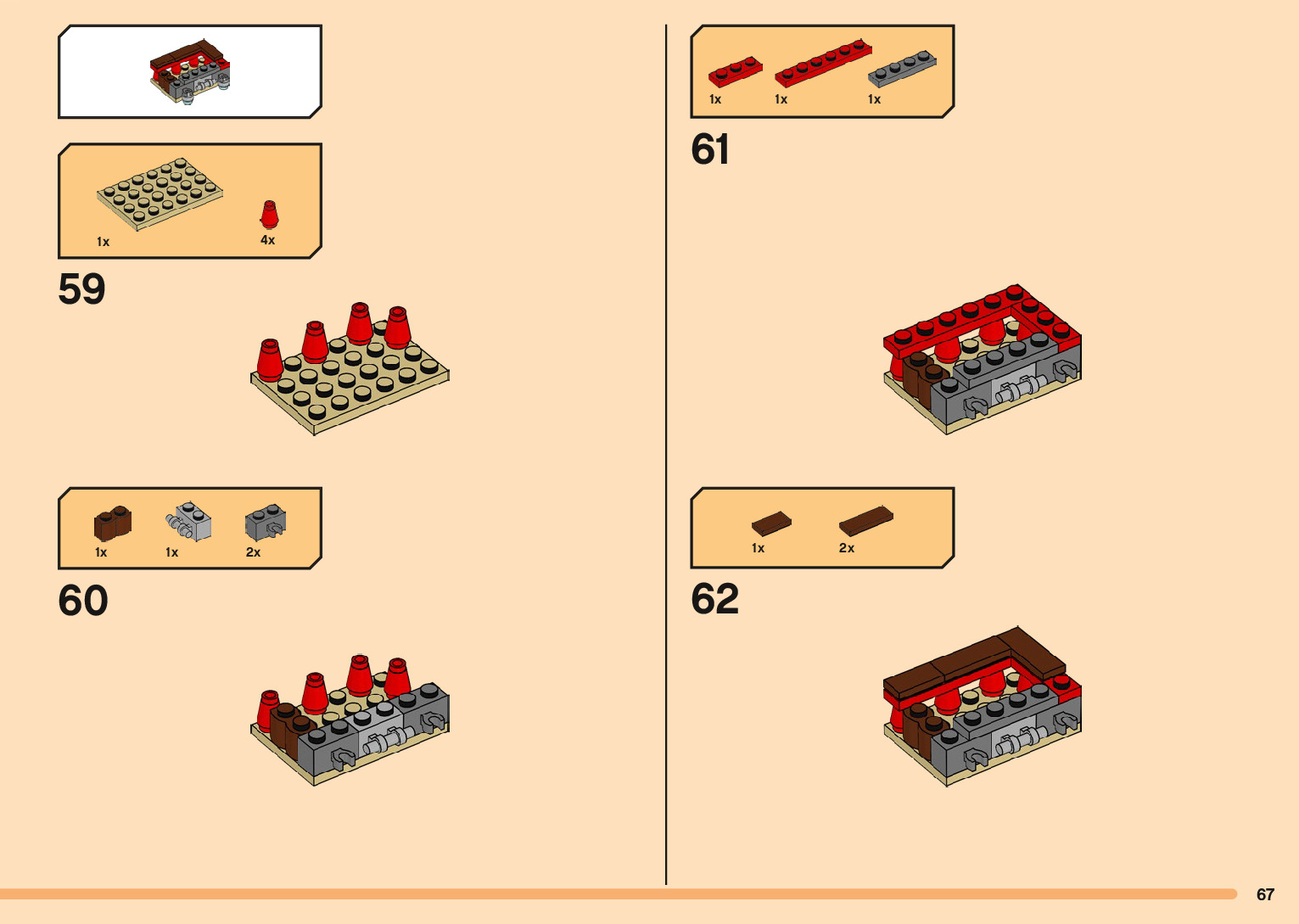 1x

4x

59

1x

1x

2x

60

1x

1x

1x

61

1x

2x

62

67