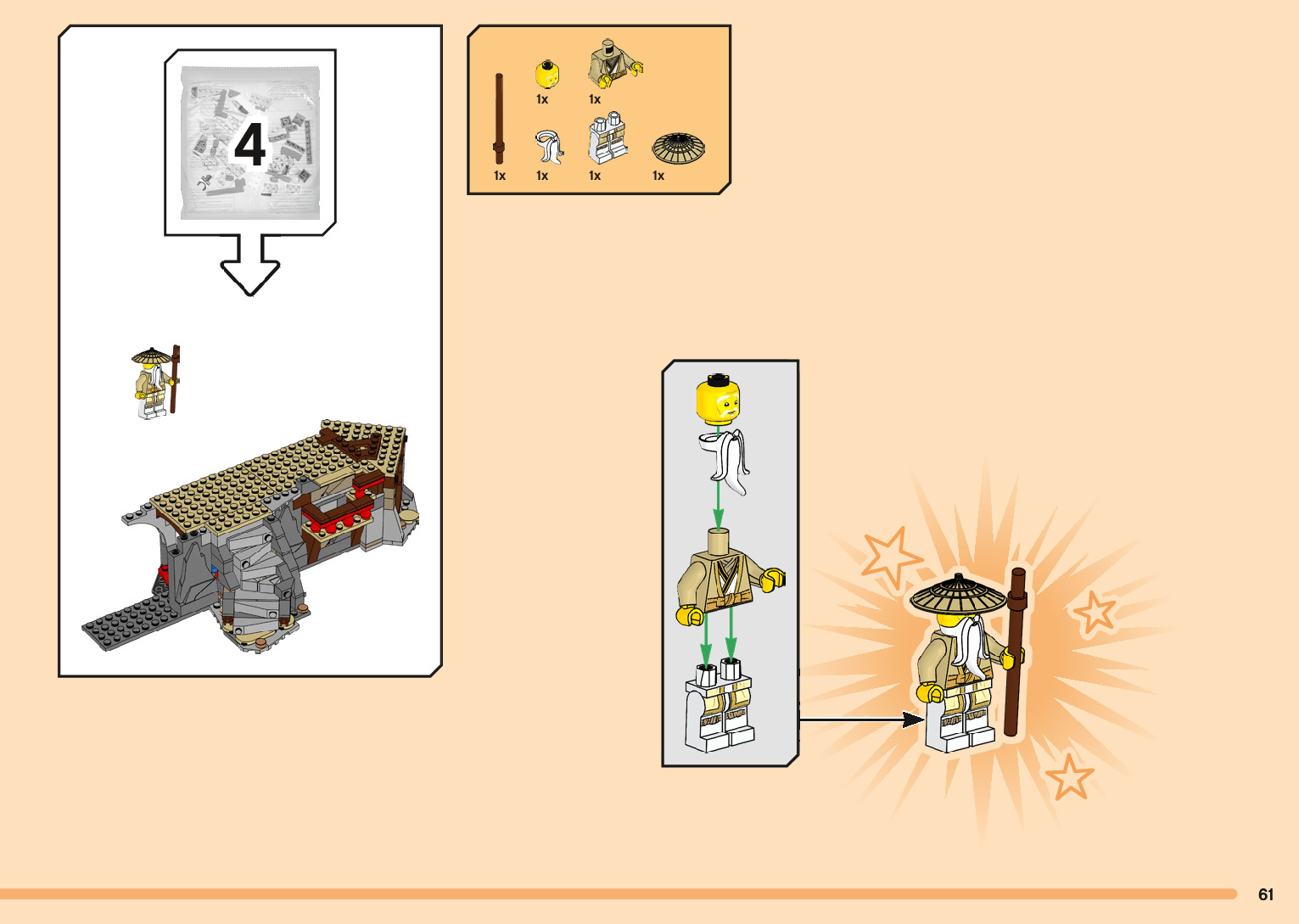 4

1x 1x
1x 1x 1x 1x

61