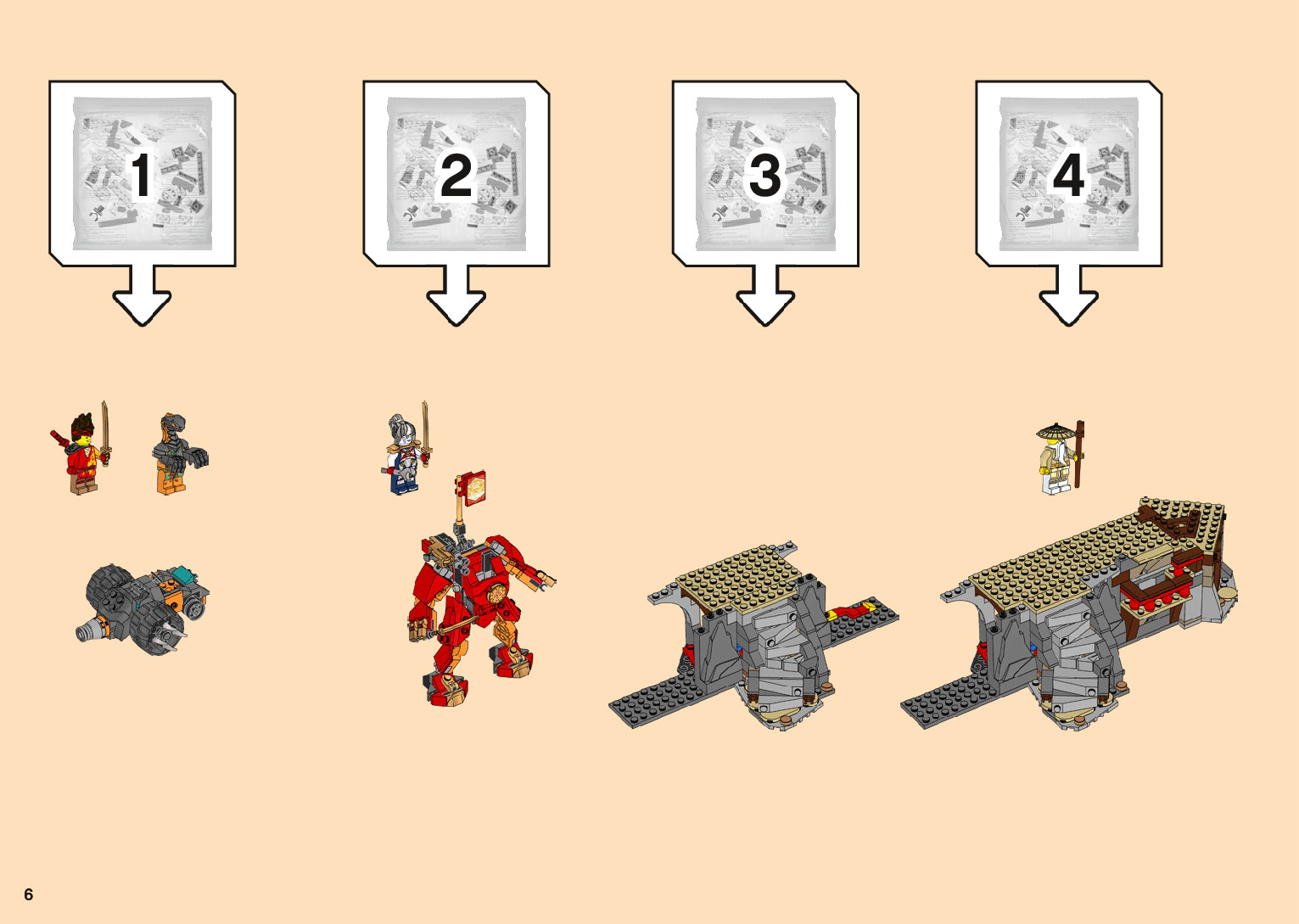 1

2

3

4

6