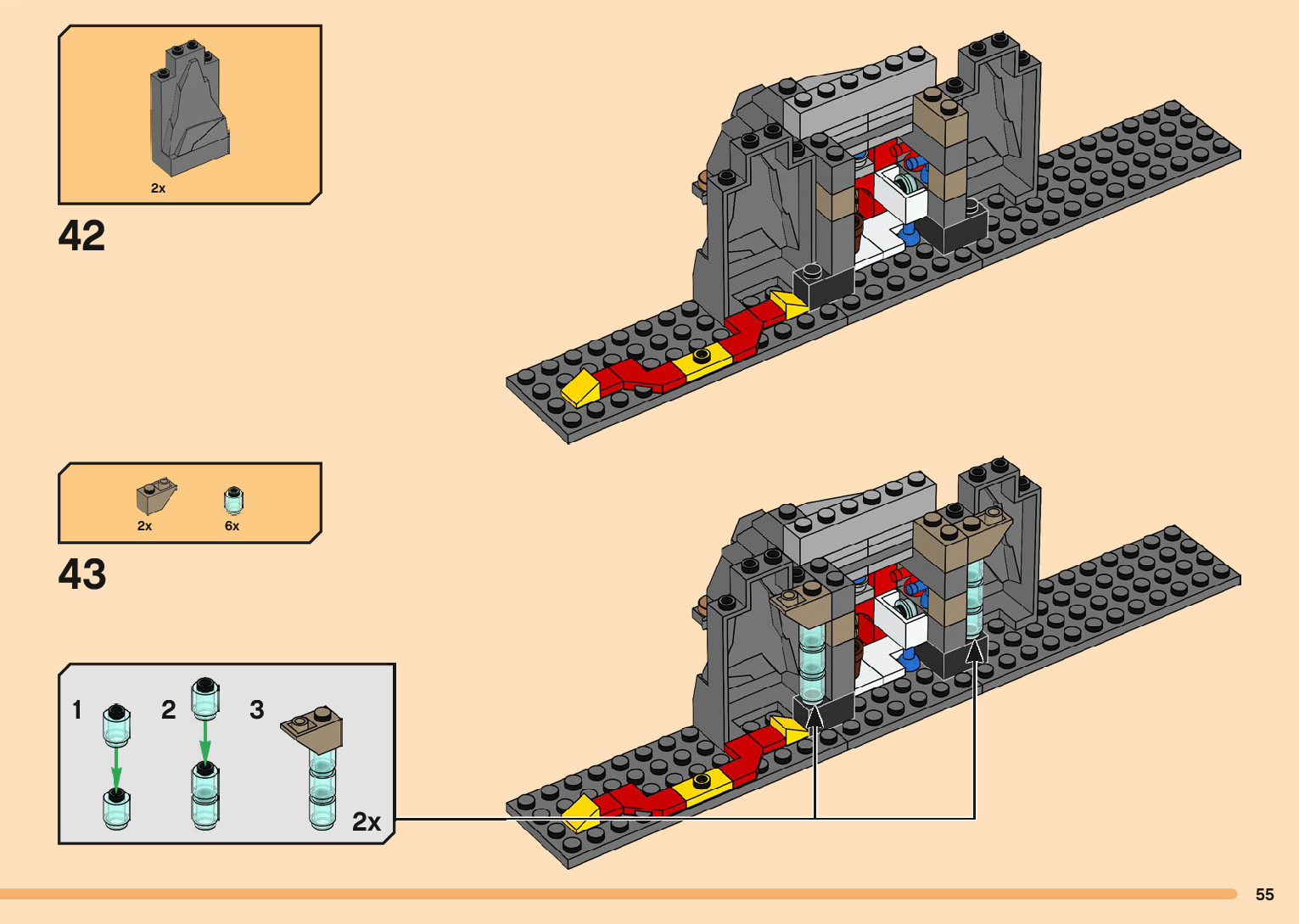 2x

42

2x 6x

43

1 2 3

2x

55