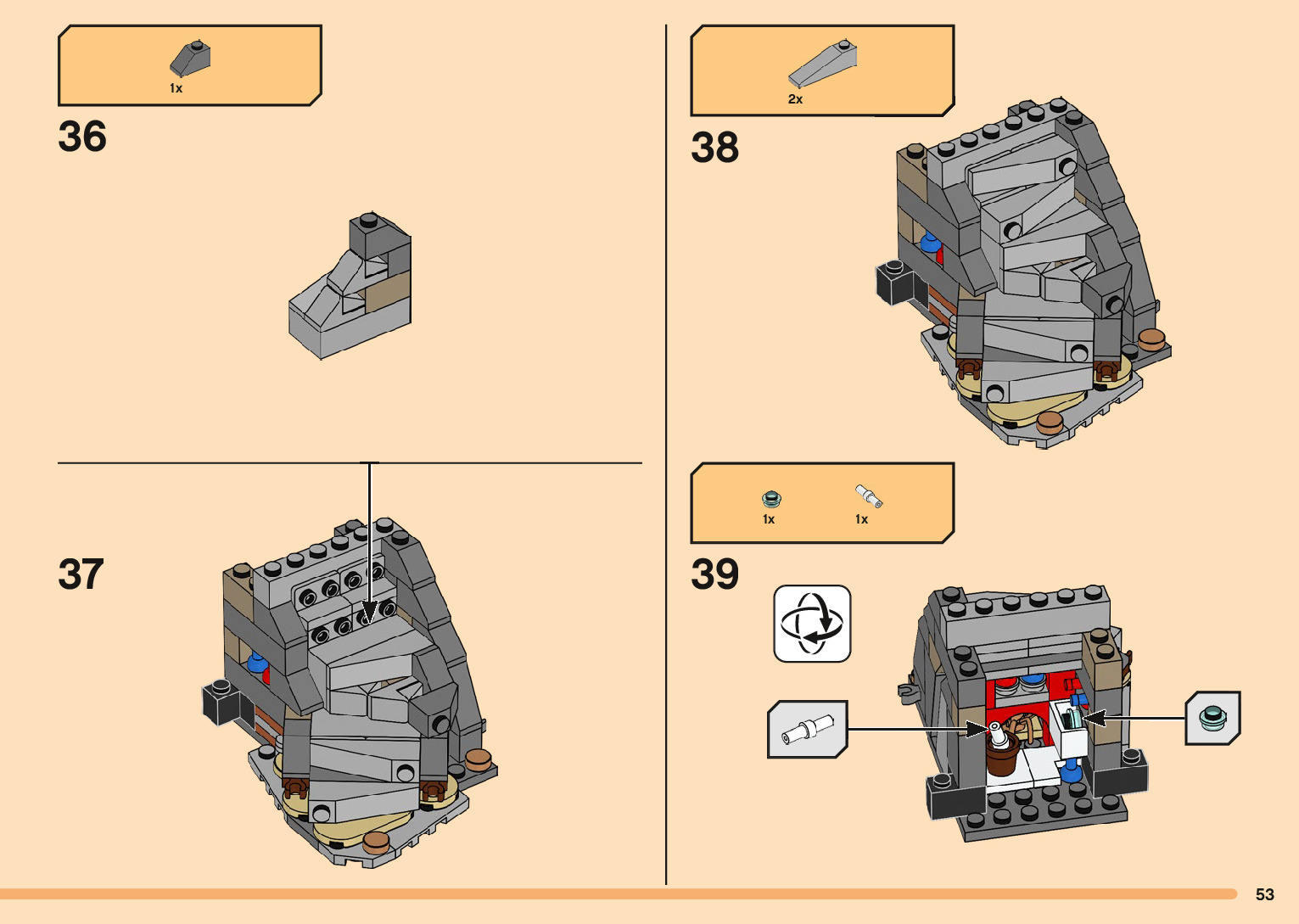 1x

36

37

2x

38

1x 1x

39

53