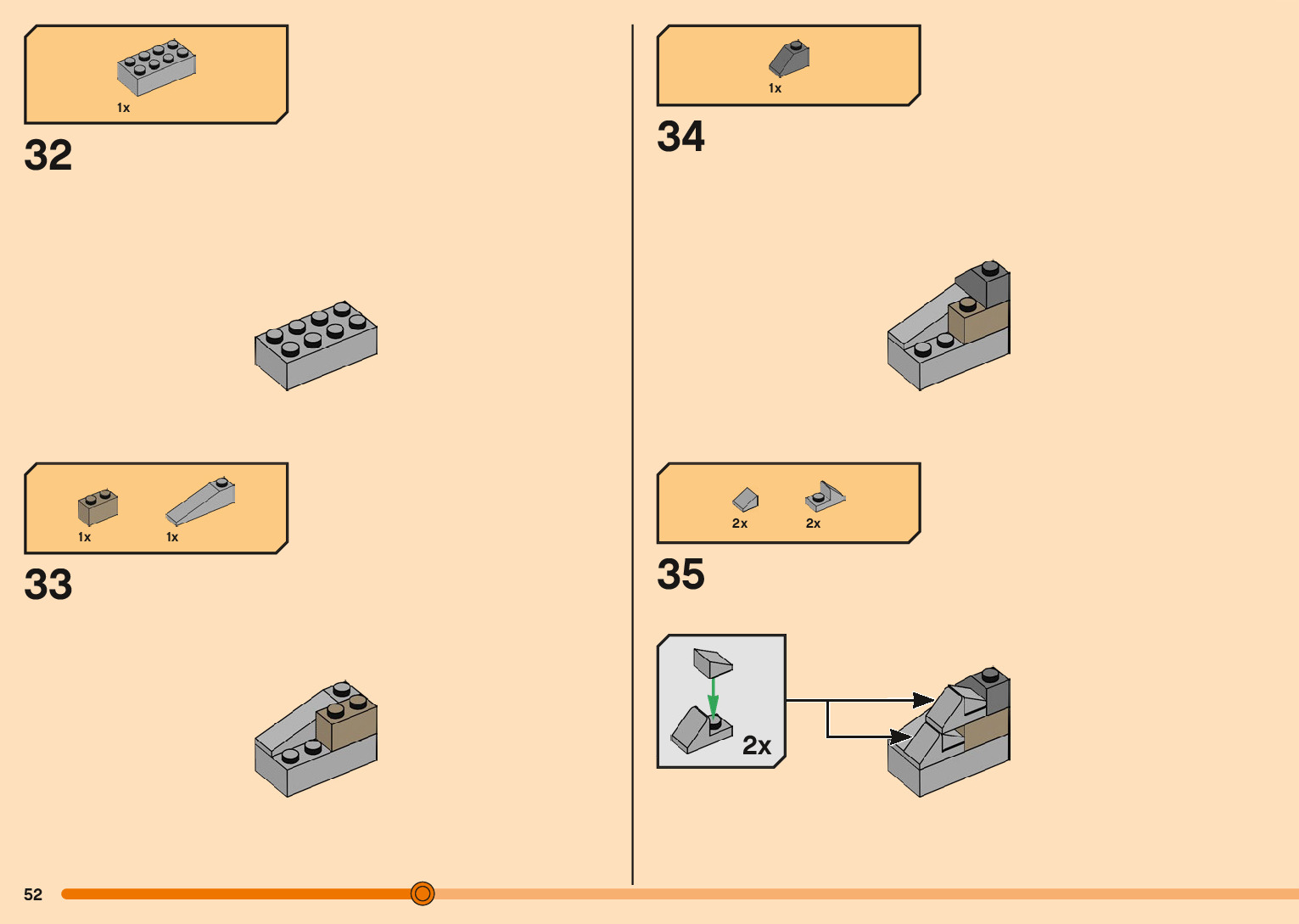 1x

32

1x 1x

33

1x

34

2x 2x

35

2x

52