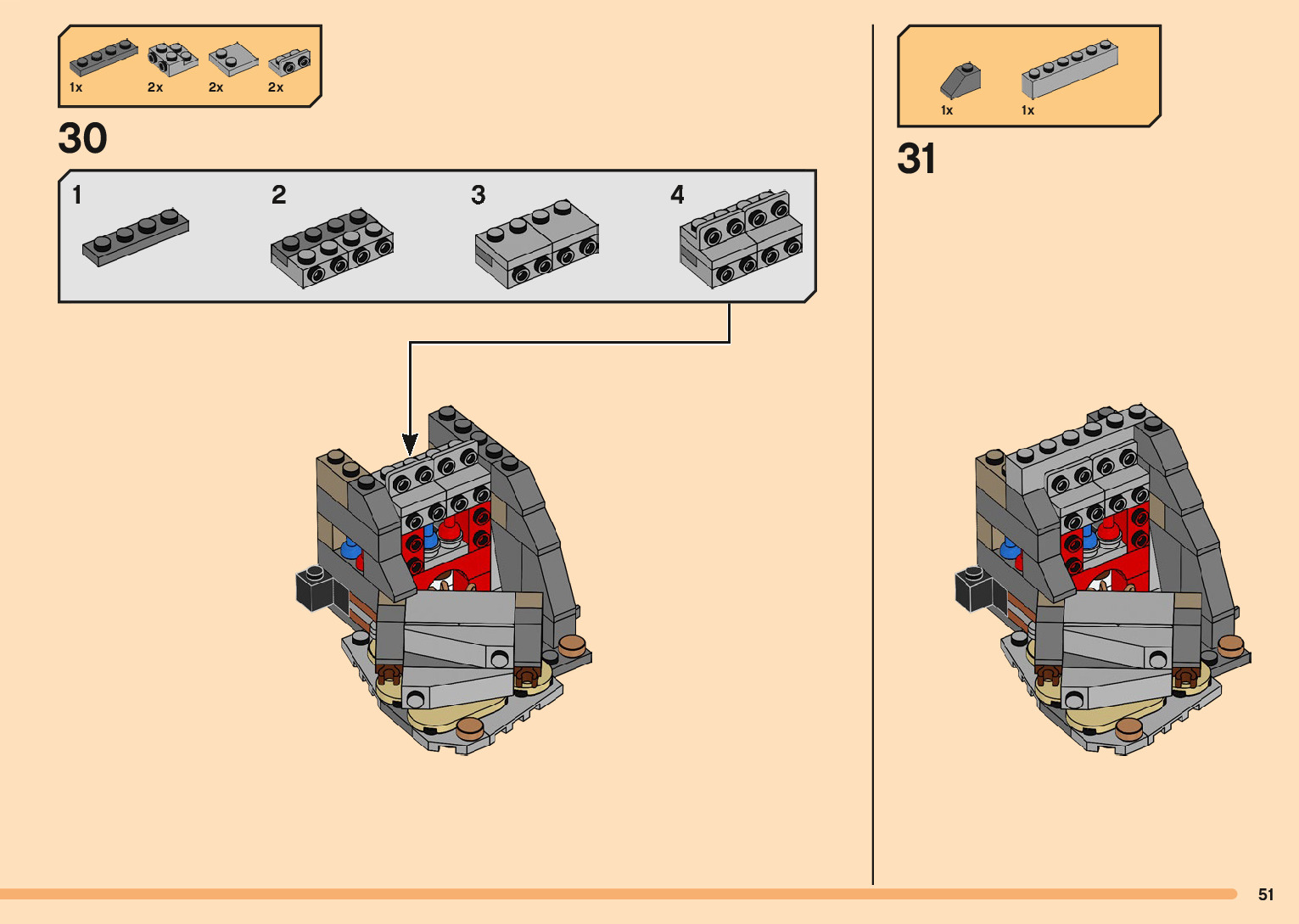 1x 2x 2x 2x

30

1 2 3 4

1x 1x

31

51