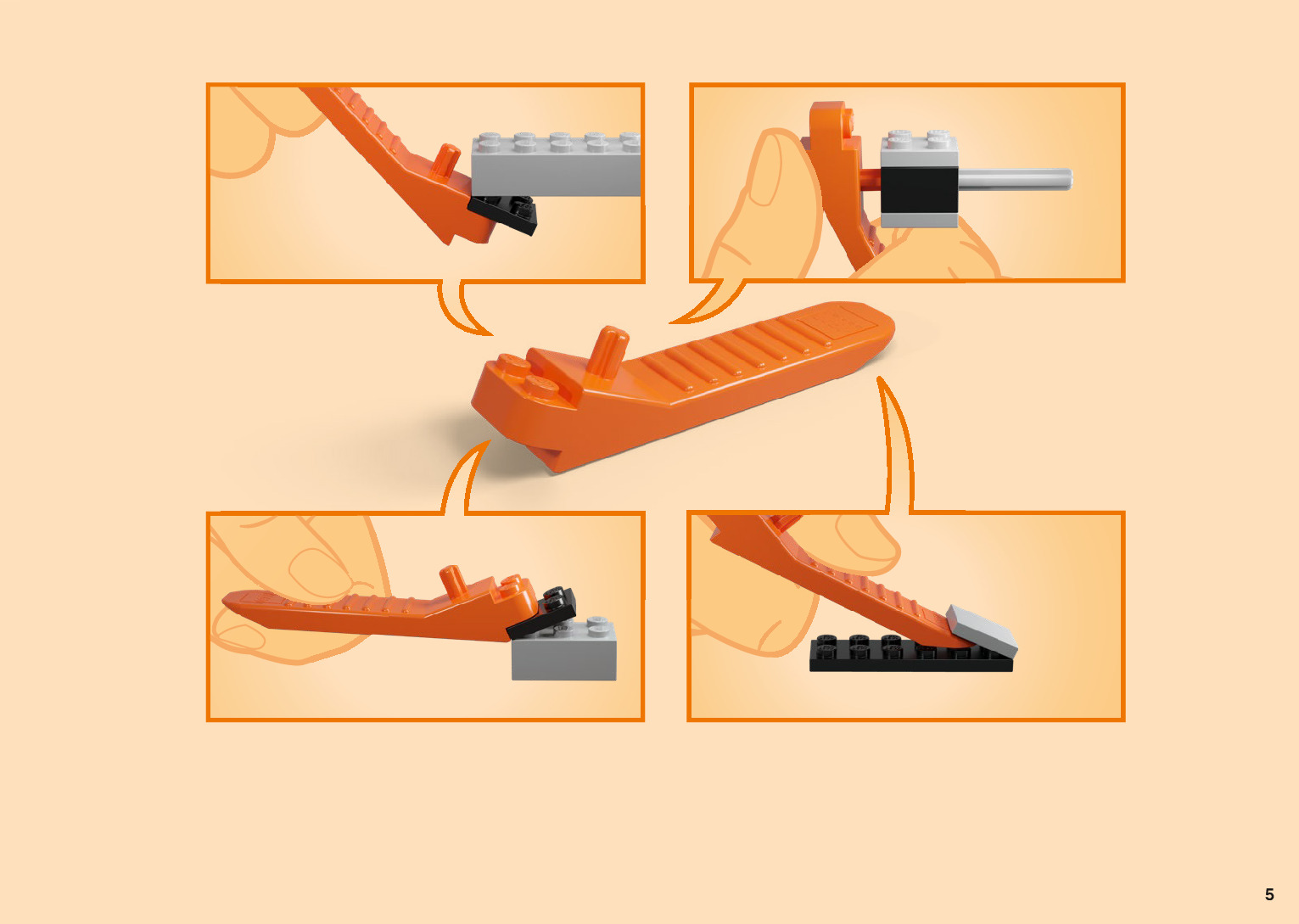 5