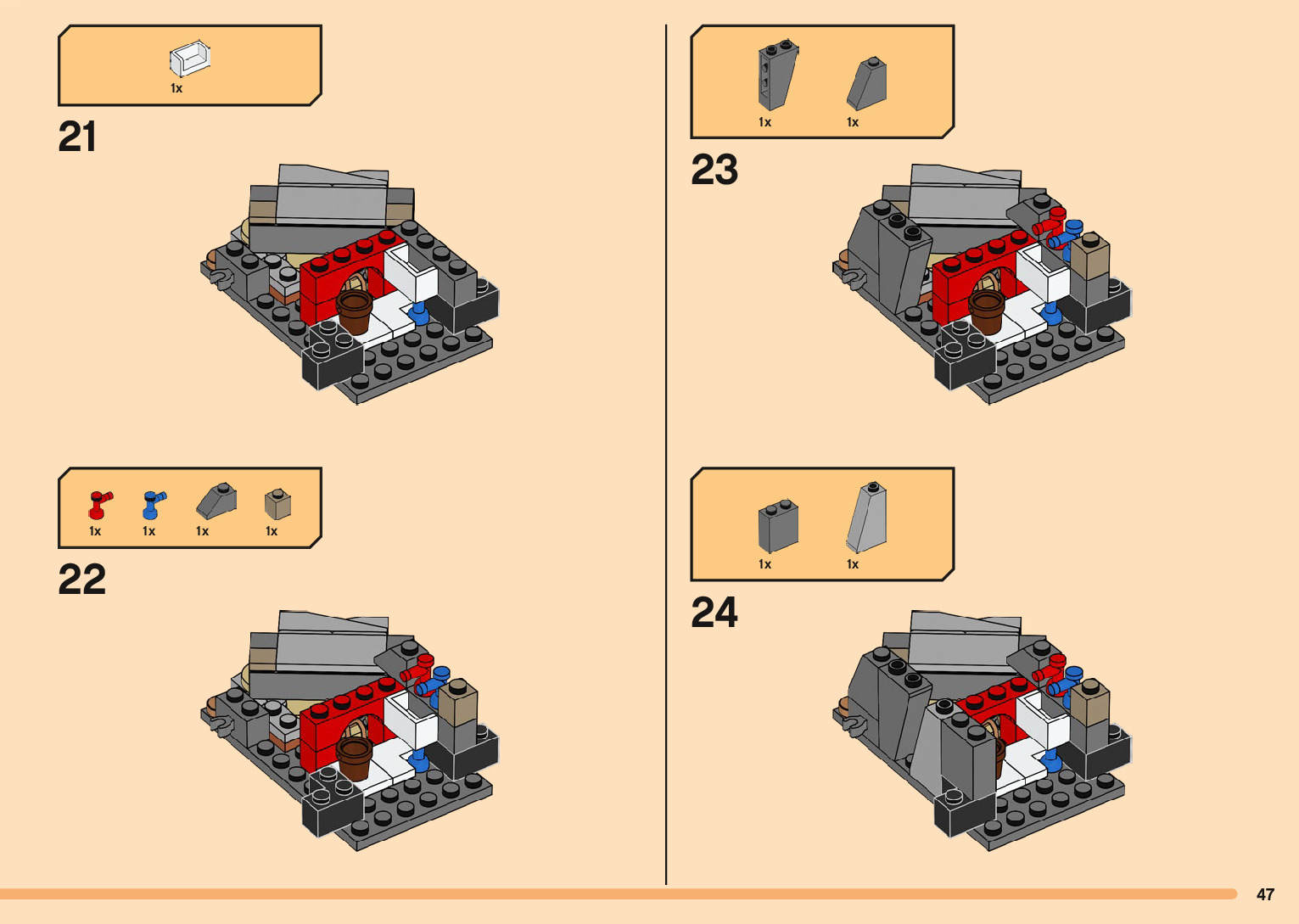 1x

21

1x 1x 1x 1x

22

1x 1x

23

1x 1x

24

47