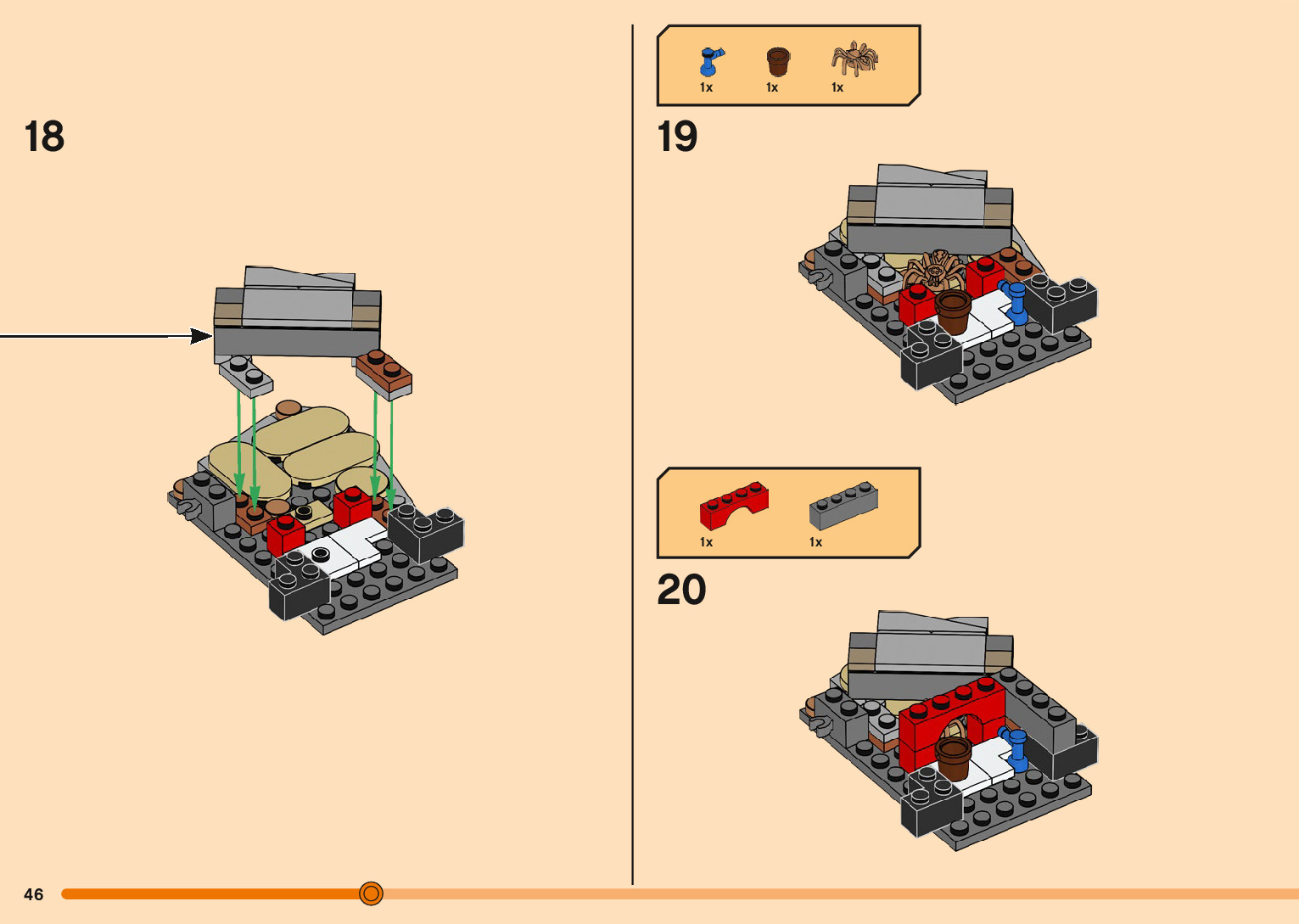 18

1x 1x 1x

19

1x 1x

20

46