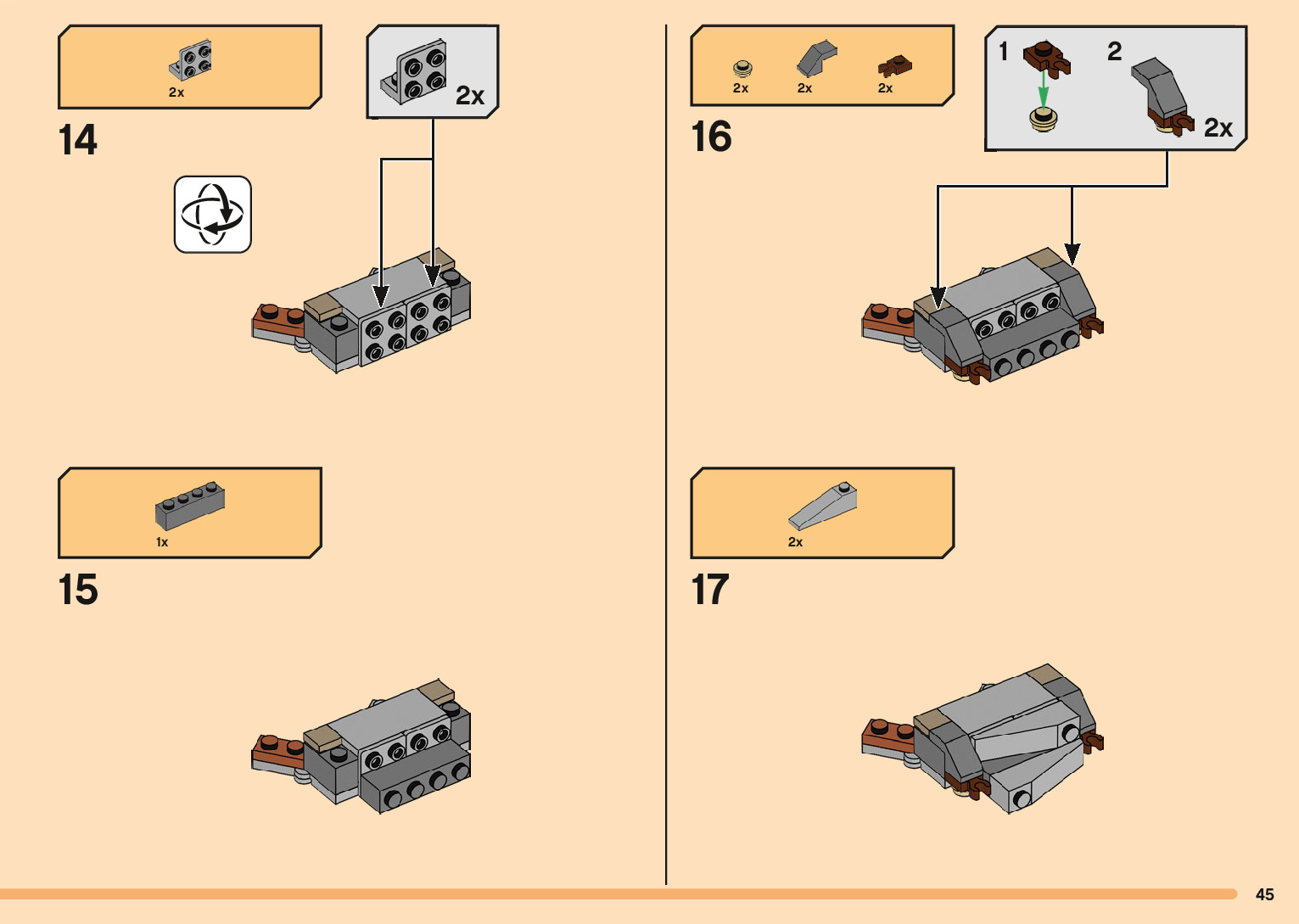 2x

2x

14

1x

15

2x 2x 2x

1

2

2x

16

2x

17

45