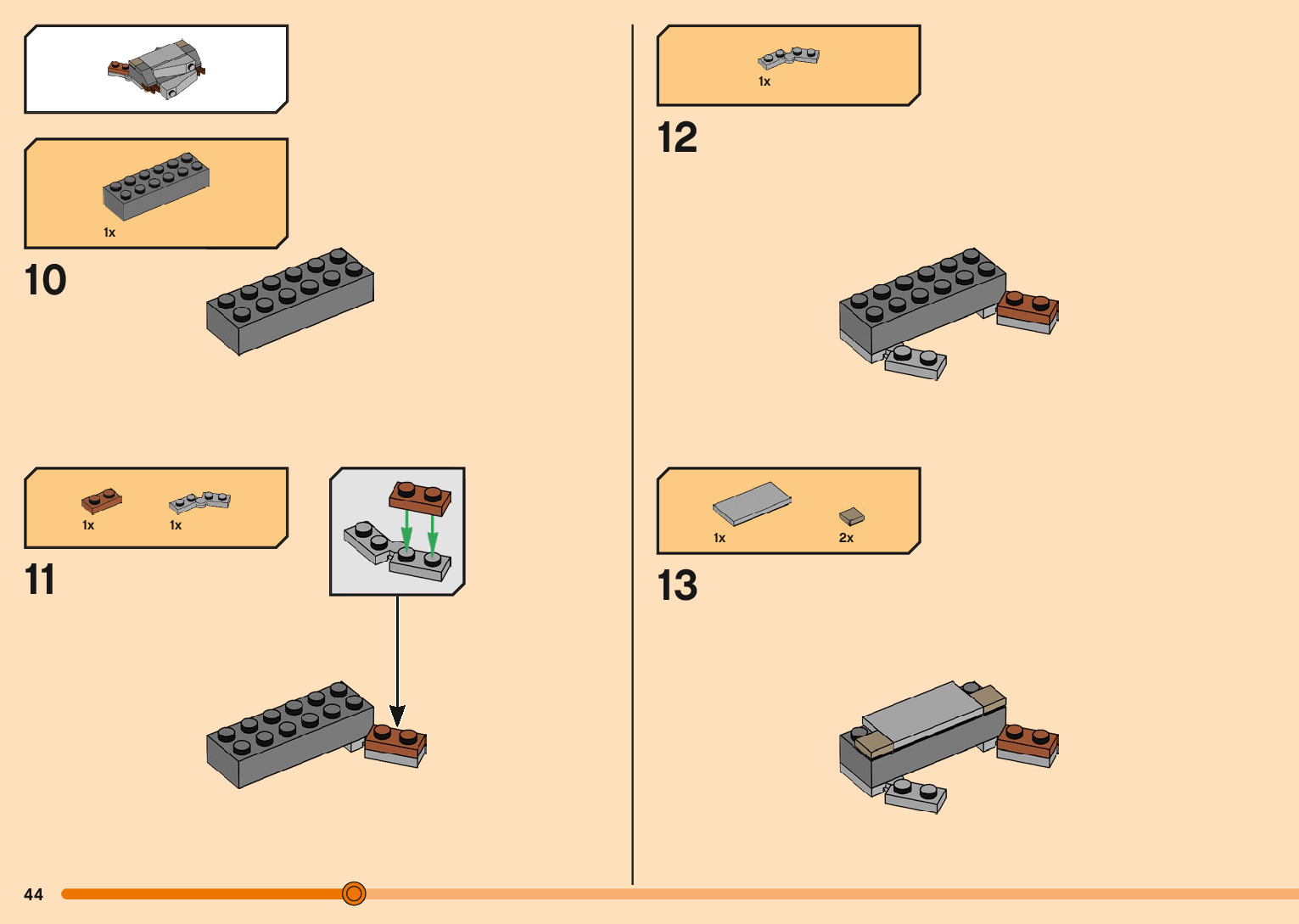 1x

10

1x 1x

11

1x

12

1x 2x

13

44