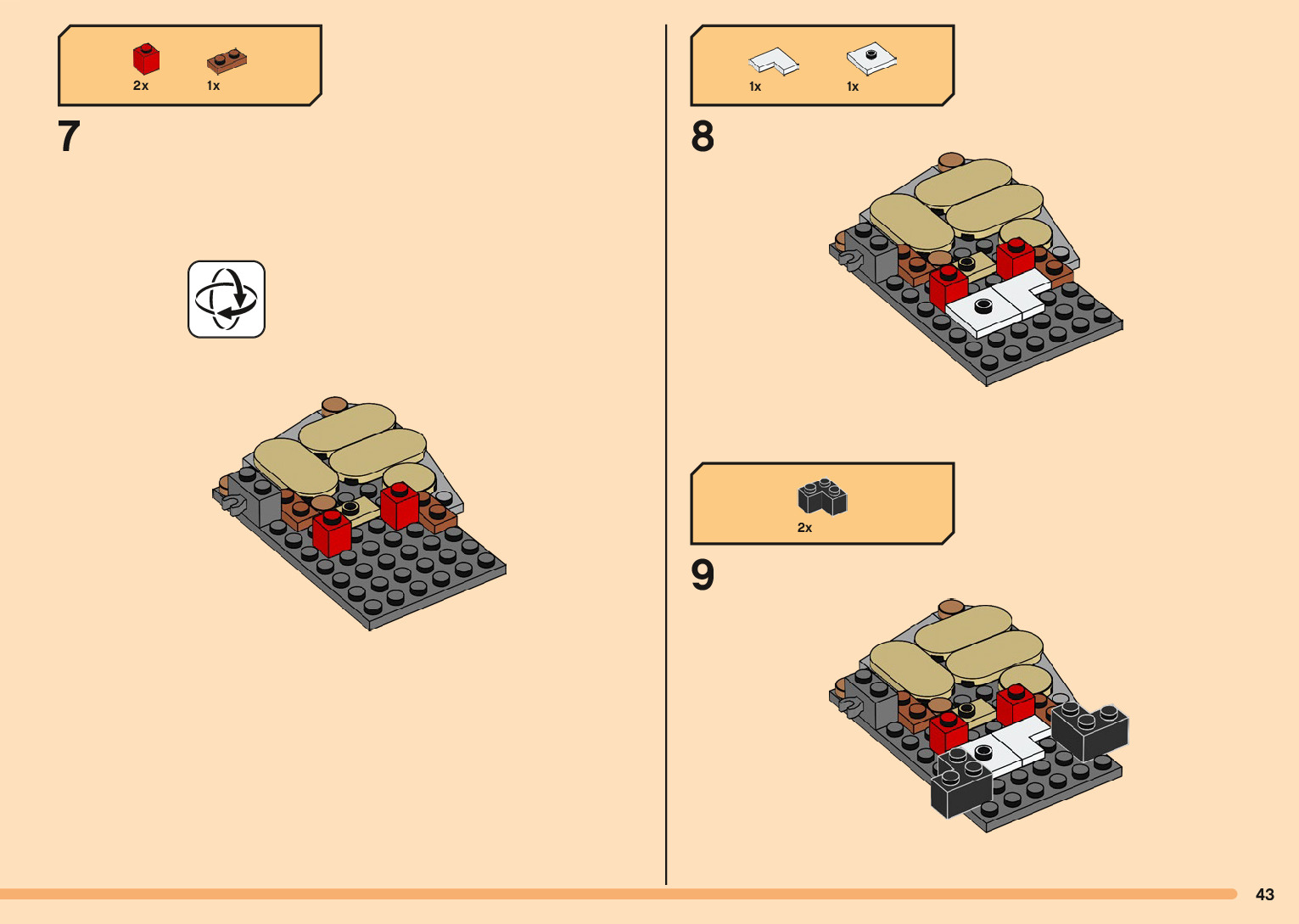 2x
1x

7

1x
1x

8

2x

9

43