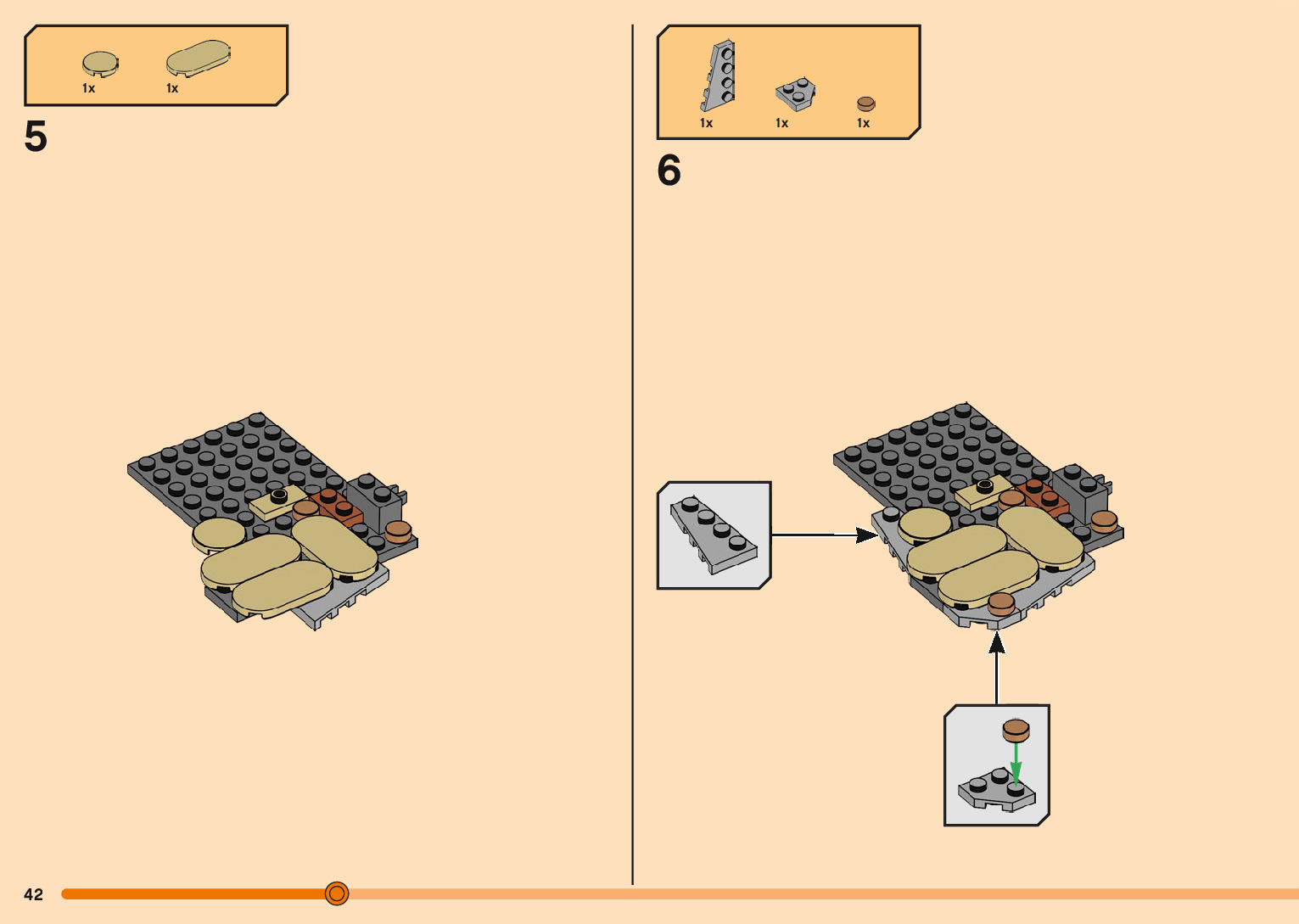 1x 1x

5

1x 1x 1x

6

42