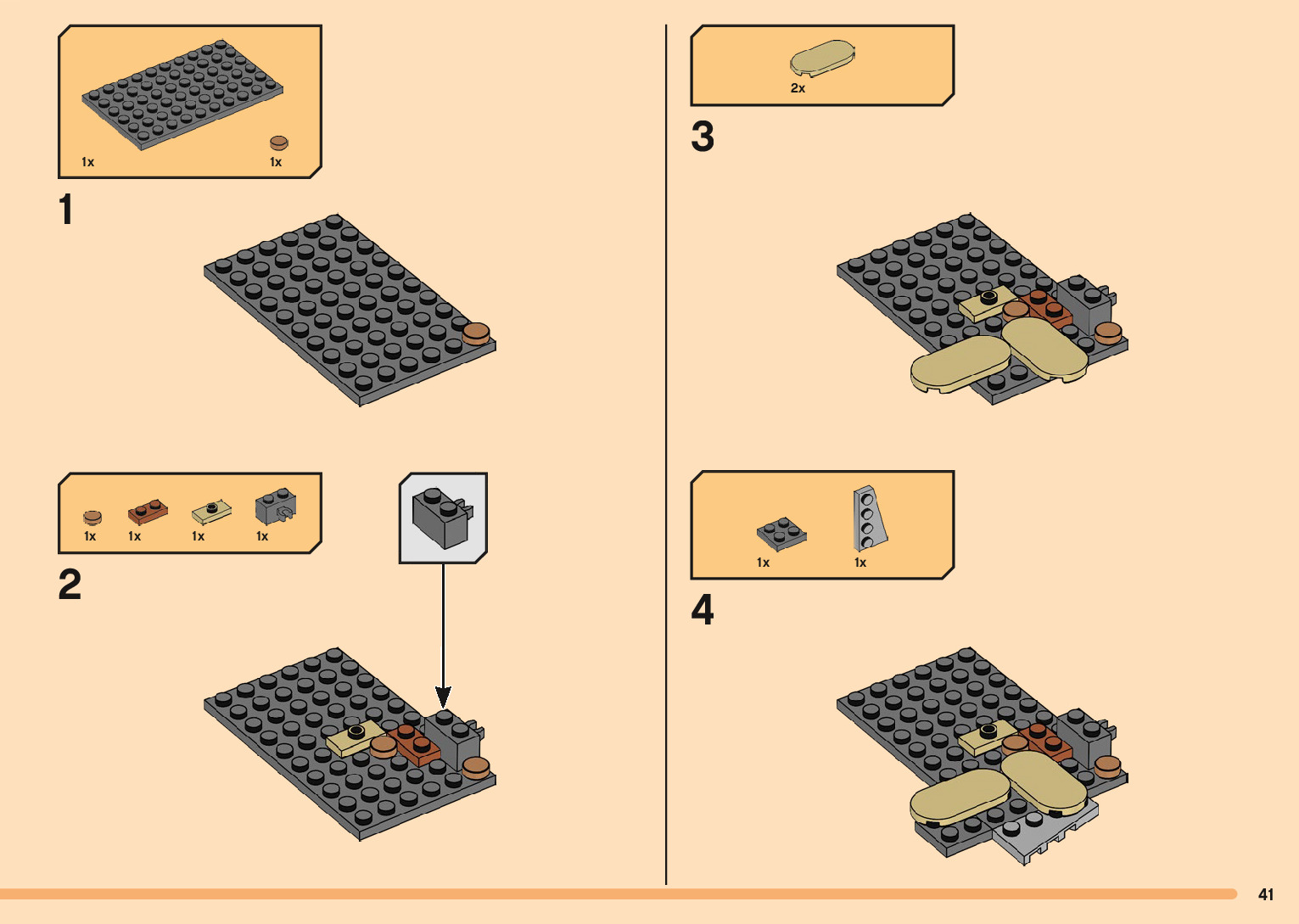 1x
1x

1

1x
1x
1x
1x

2

2x

3

1x
1x

4

41