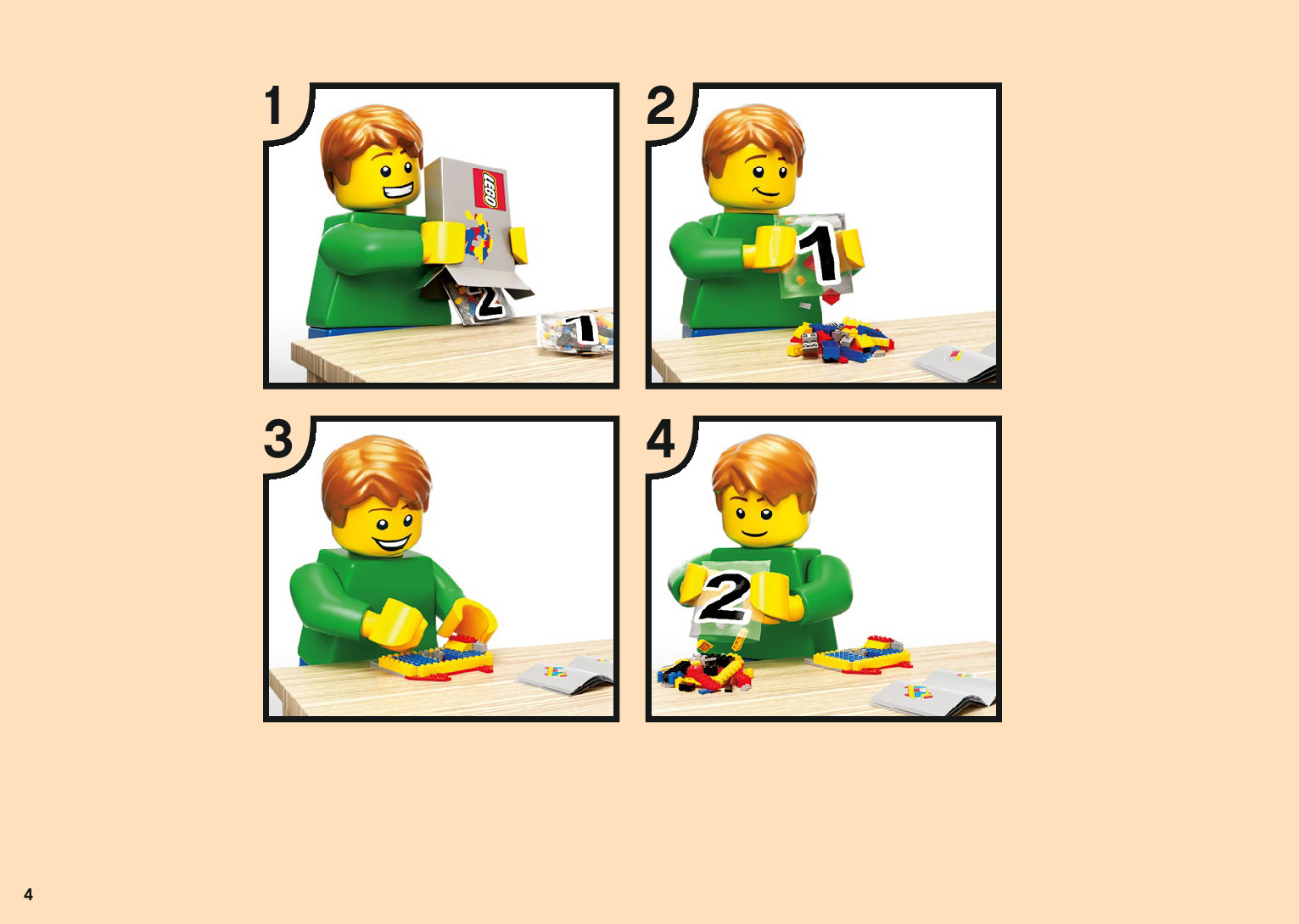 1

LEGO

2

1

2

1

3

4

2

4