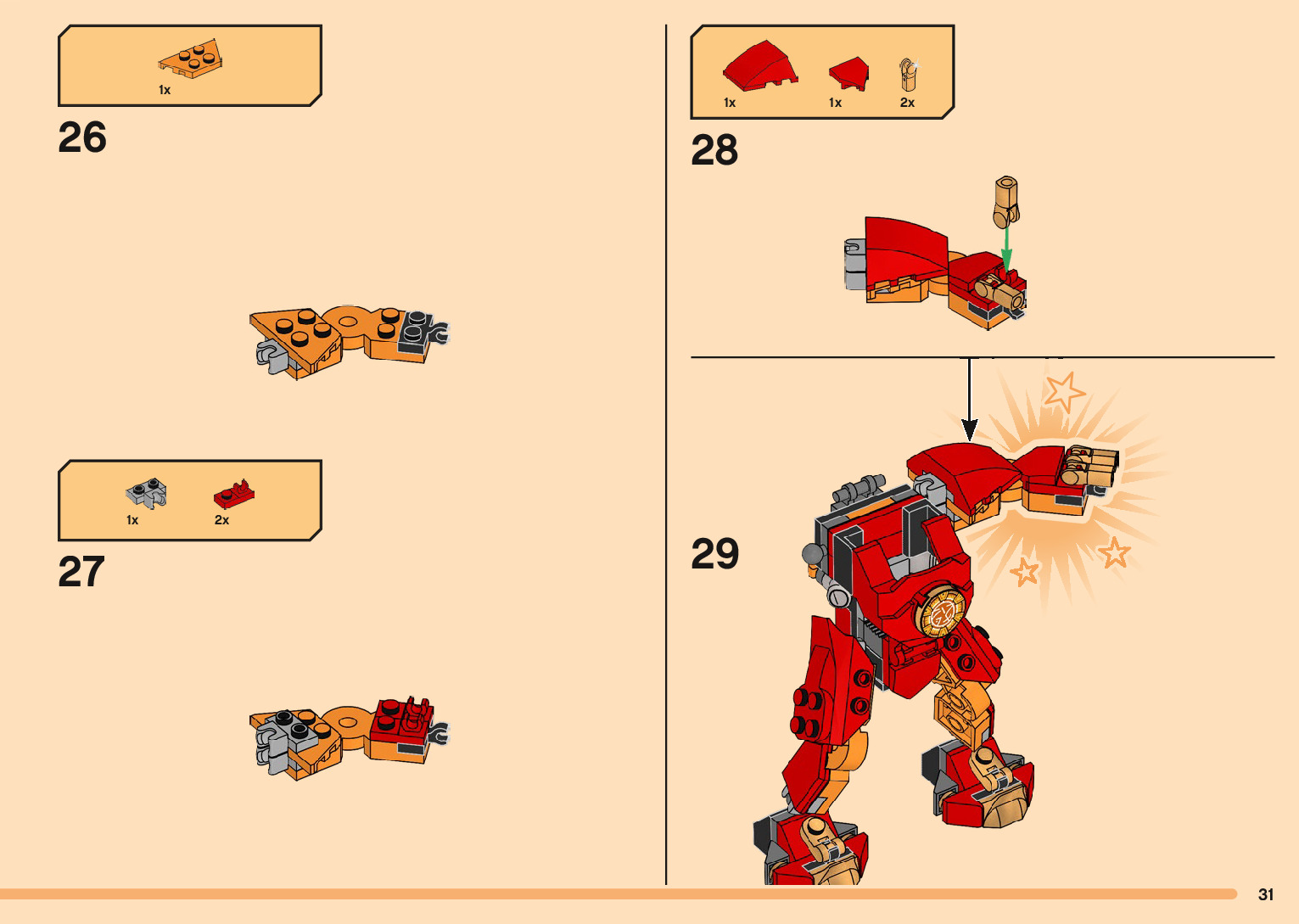 1x

26

1x 2x

27

1x 1x 2x

28

29

31