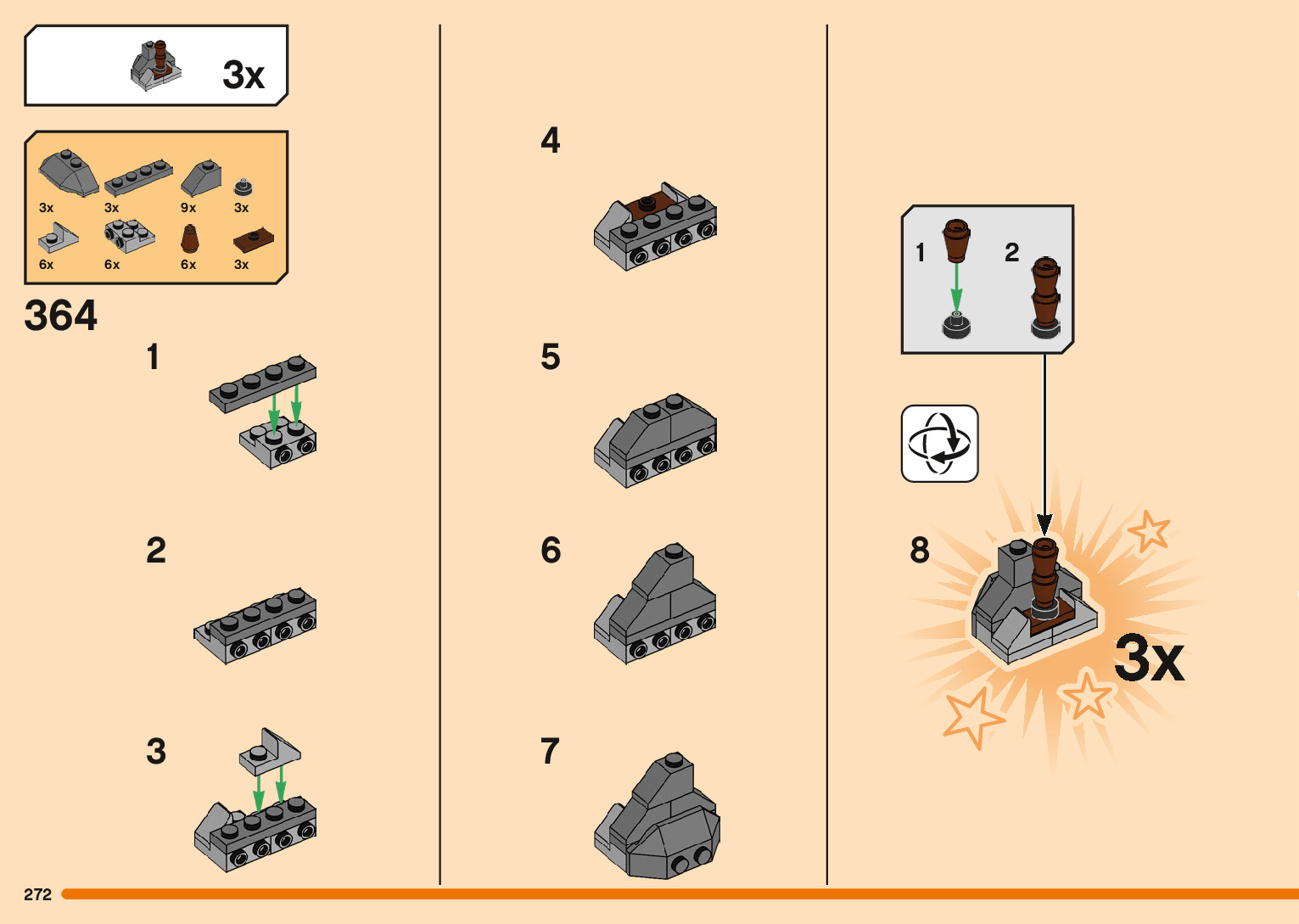 3x

3x
3x
9x
3x
6x
6x
6x
3x

364

1

2

3

4

5

6

7

1
2

8

3x

272