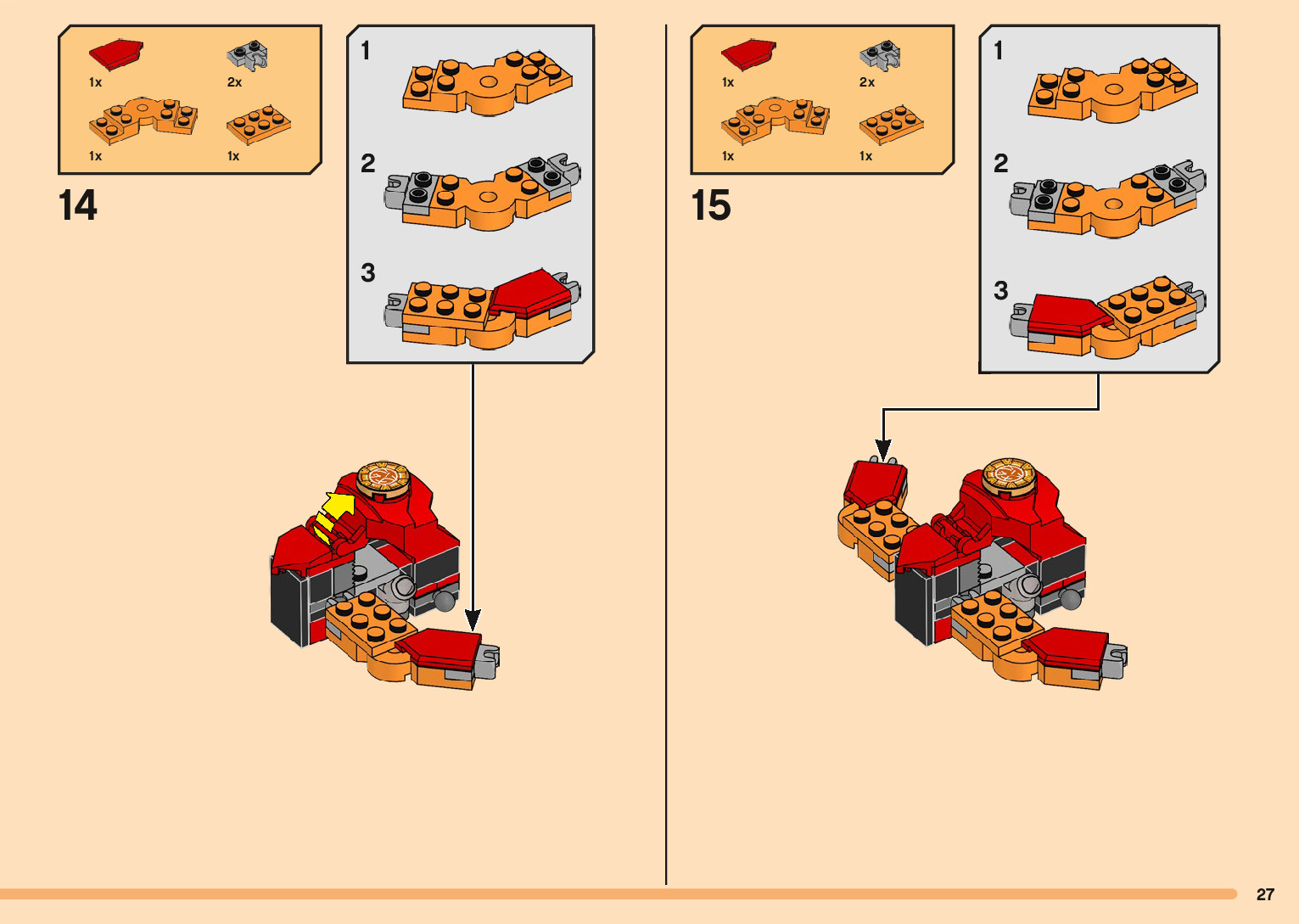 1x
2x
1x
1x

14

1
2
3

1x
2x
1x
1x

15

1
2
3

27