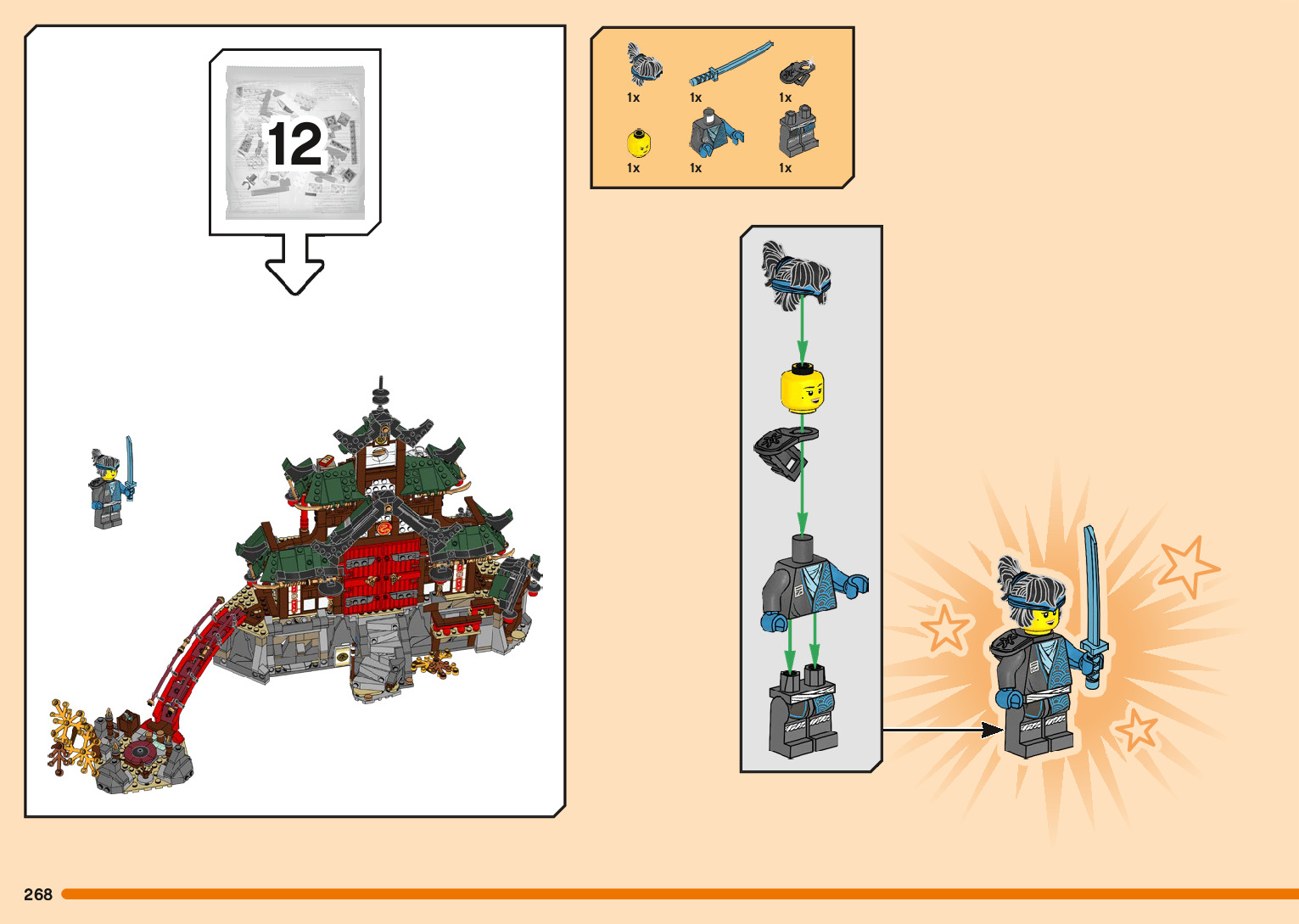 12

1x 1x 1x
1x 1x 1x

268