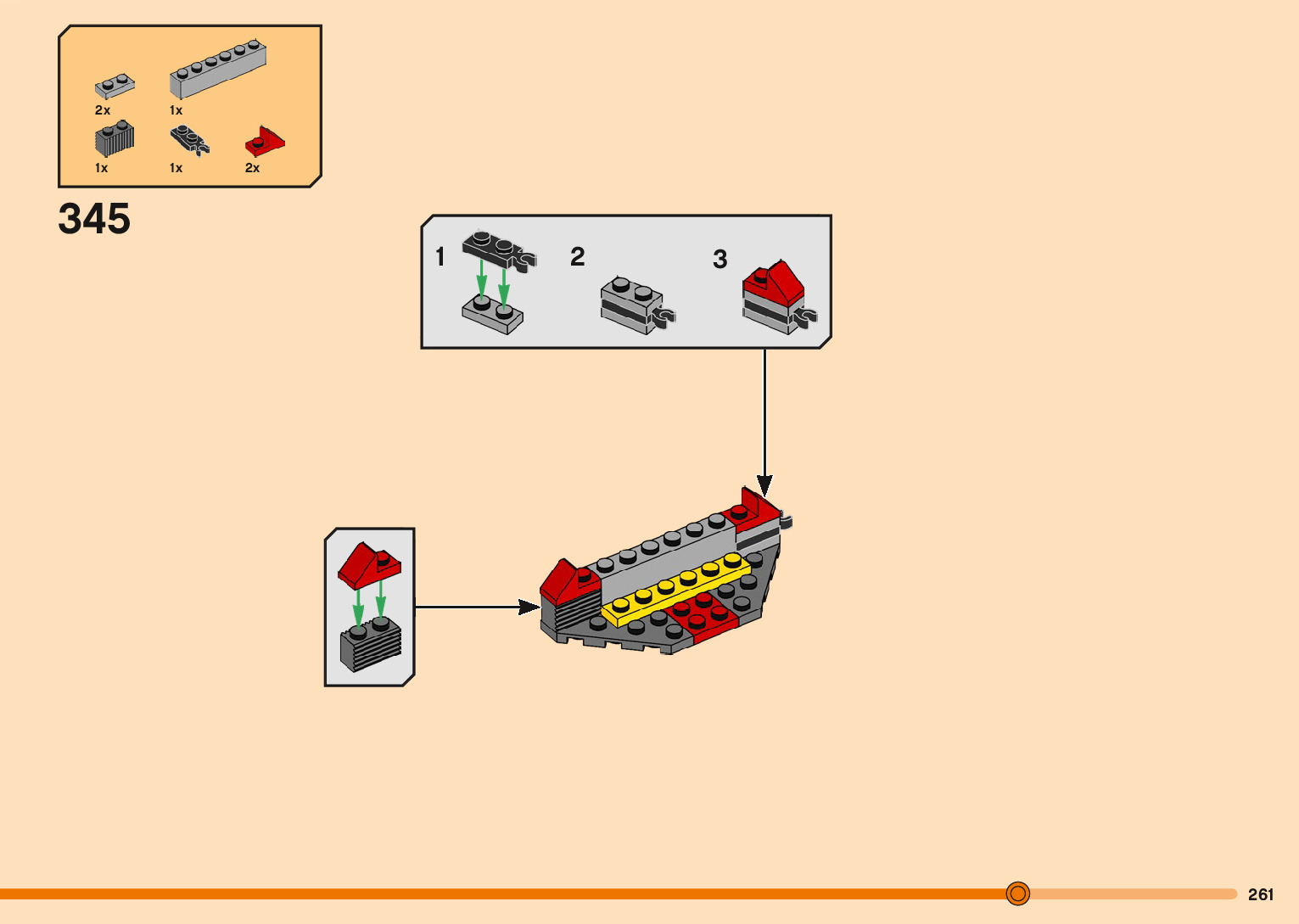 2x
1x
1x
1x
2x

345

1
2
3

261