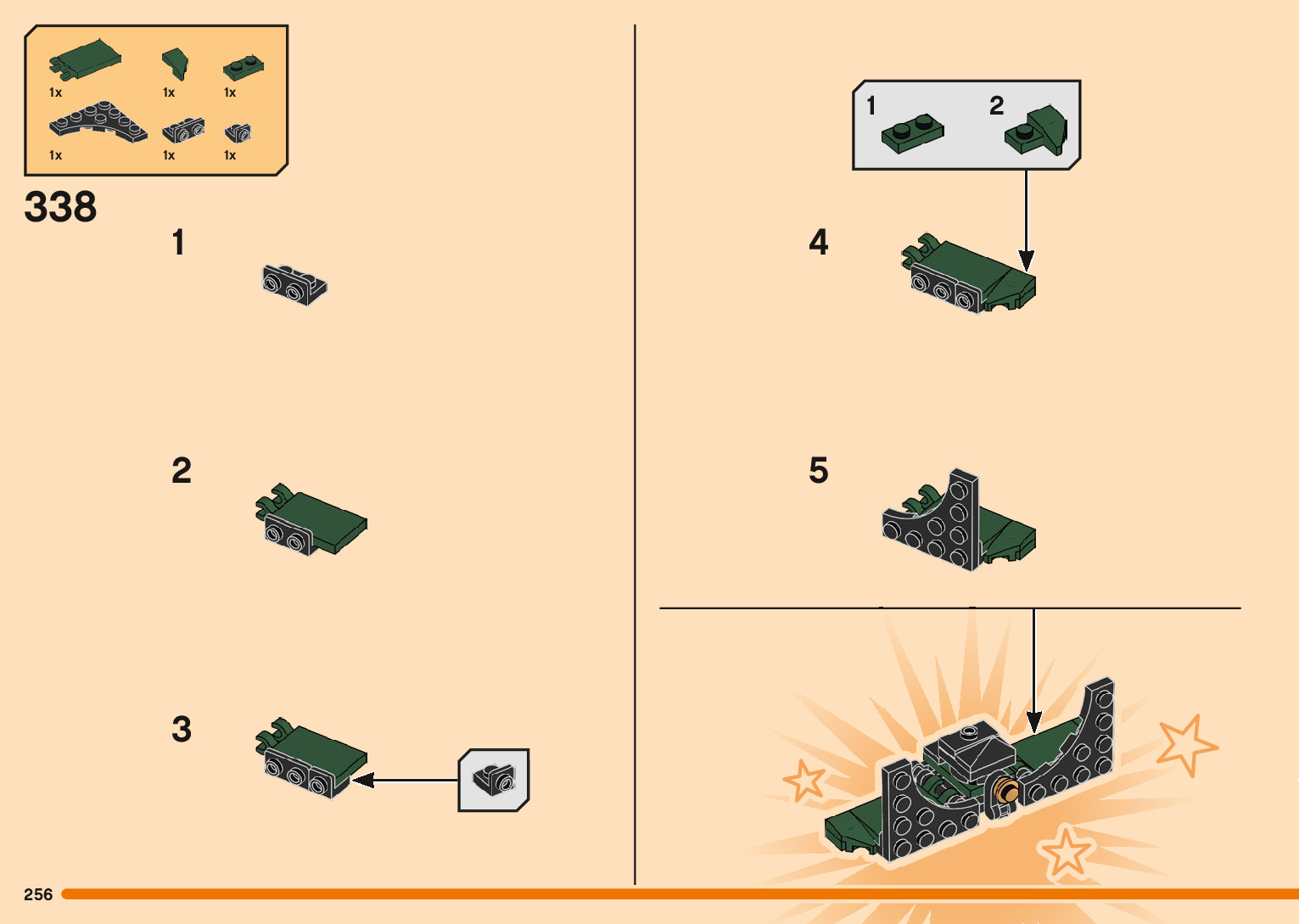 1x 1x 1x
1x 1x 1x

338

1

2

3

1 2

4

5

256